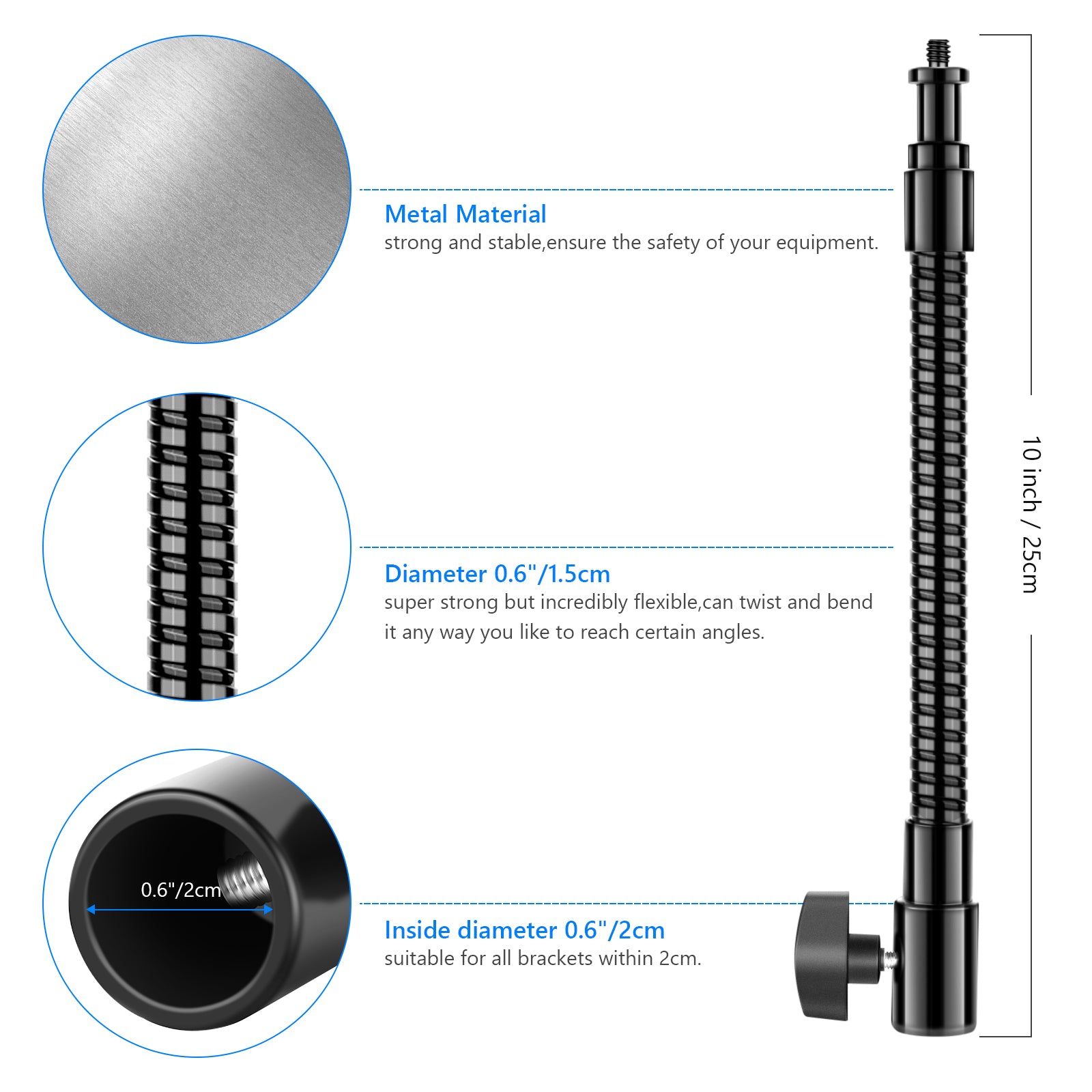 Metal Material
strong and stable,ensure the safety of your equipment.

Diameter 0.6"/1.5cm
super strong but incredibly flexible,can twist and bend it any way you like to reach certain angles.

0.6"/2cm

Inside diameter 0.6"/2cm
suitable for all brackets within 2cm.

10 inch / 25cm