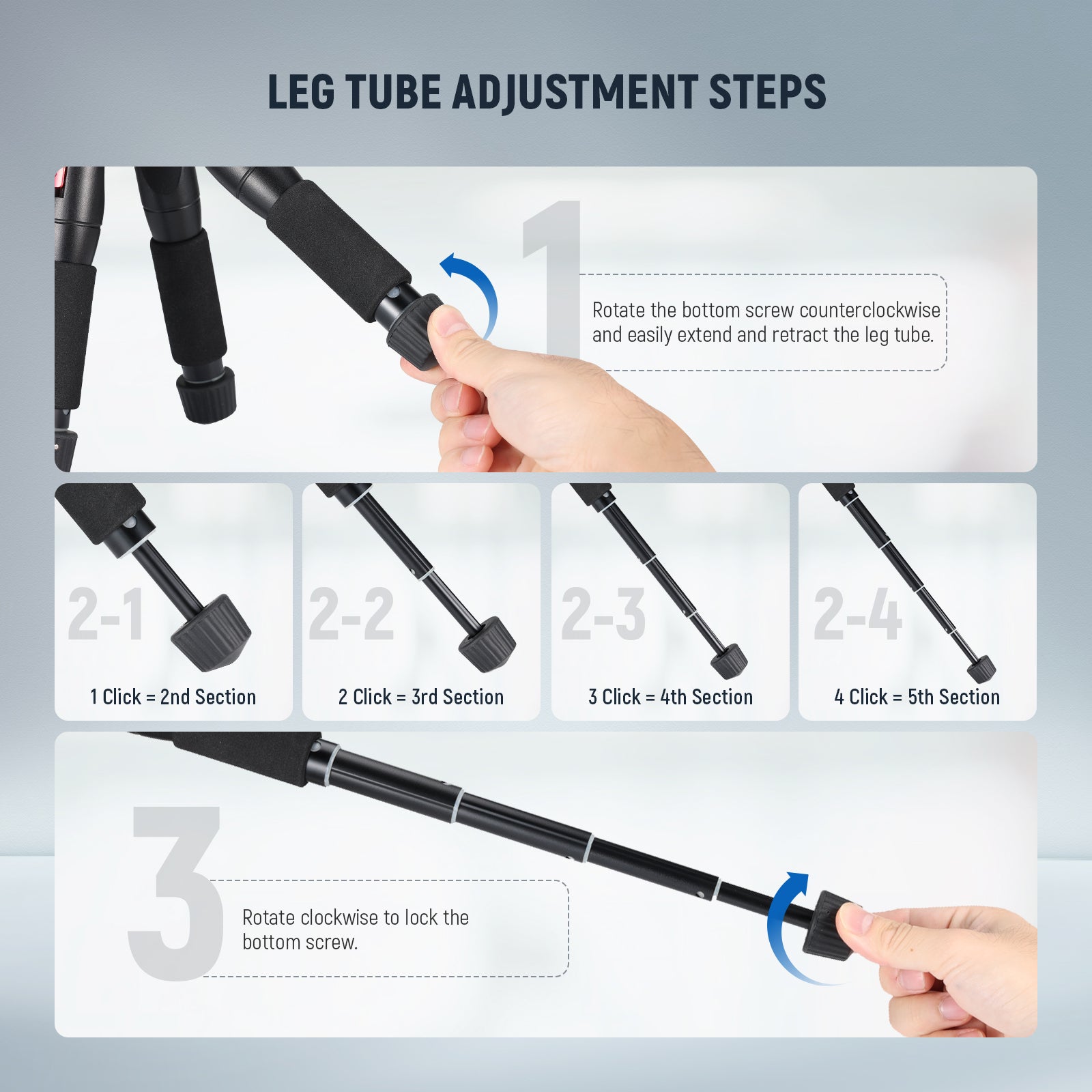 LEG TUBE ADJUSTMENT STEPS

1

Rotate the bottom screw counterclockwise and easily extend and retract the leg tube.

2-1

1 Click = 2nd Section

2-2

2 Click = 3rd Section

2-3

3 Click = 4th Section

2-4

4 Click = 5th Section

3

Rotate clockwise to lock the bottom screw.