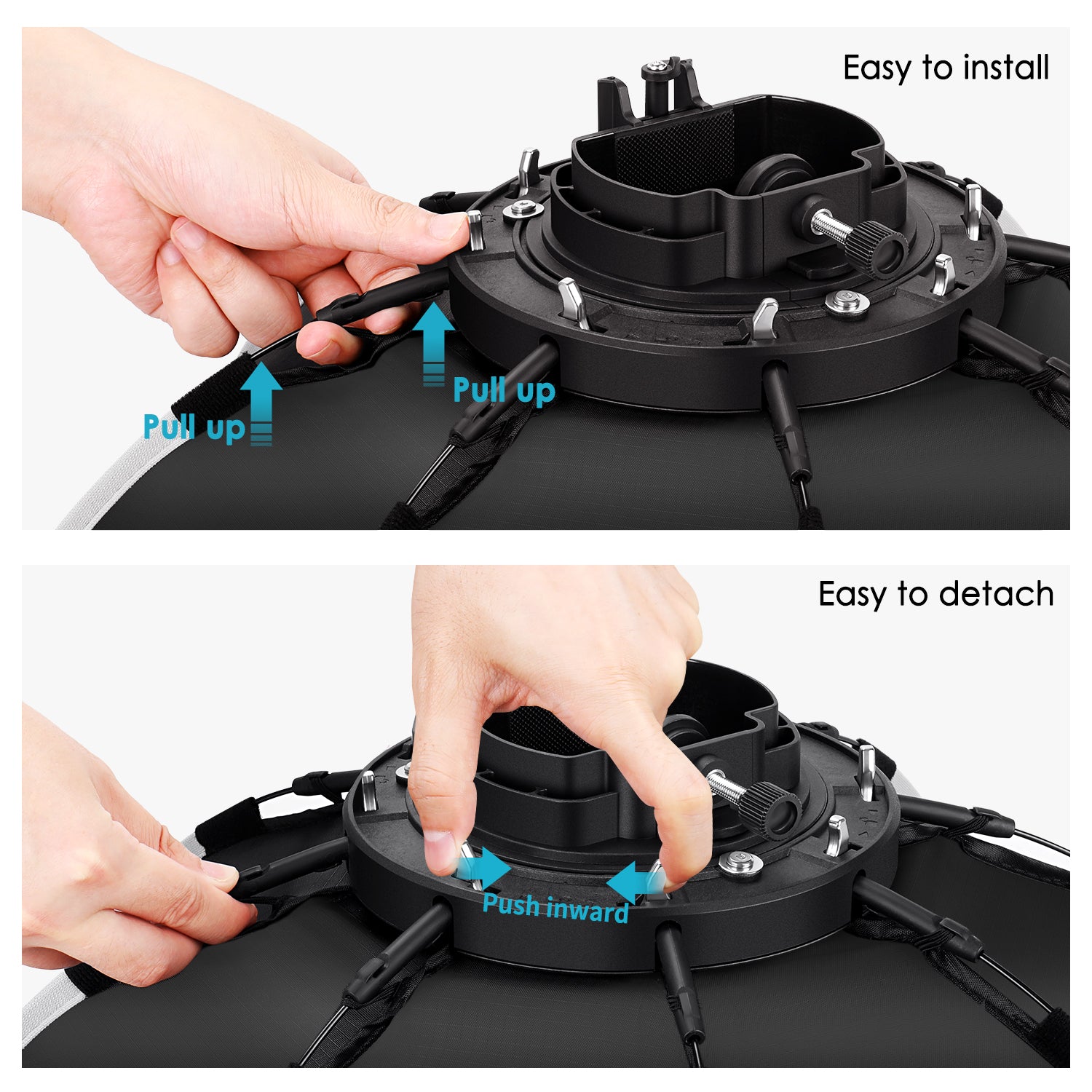 Easy to install

Pull up

Pull up

Easy to detach

Push inward