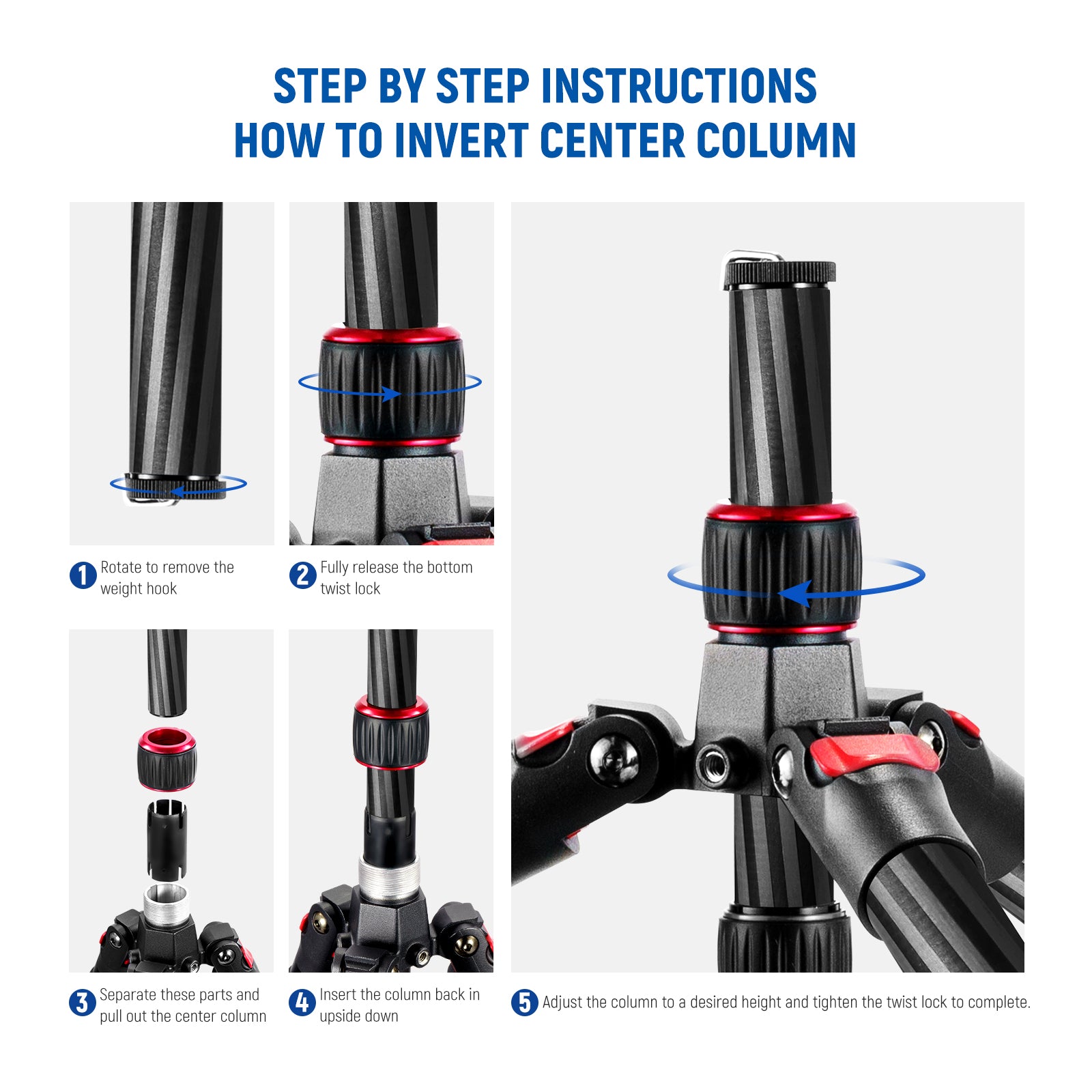 STEP BY STEP INSTRUCTIONS
HOW TO INVERT CENTER COLUMN

1 Rotate to remove the weight hook

2 Fully release the bottom twist lock

3 Separate these parts and pull out the center column

4 Insert the column back in upside down

5 Adjust the column to a desired height and tighten the twist lock to complete.