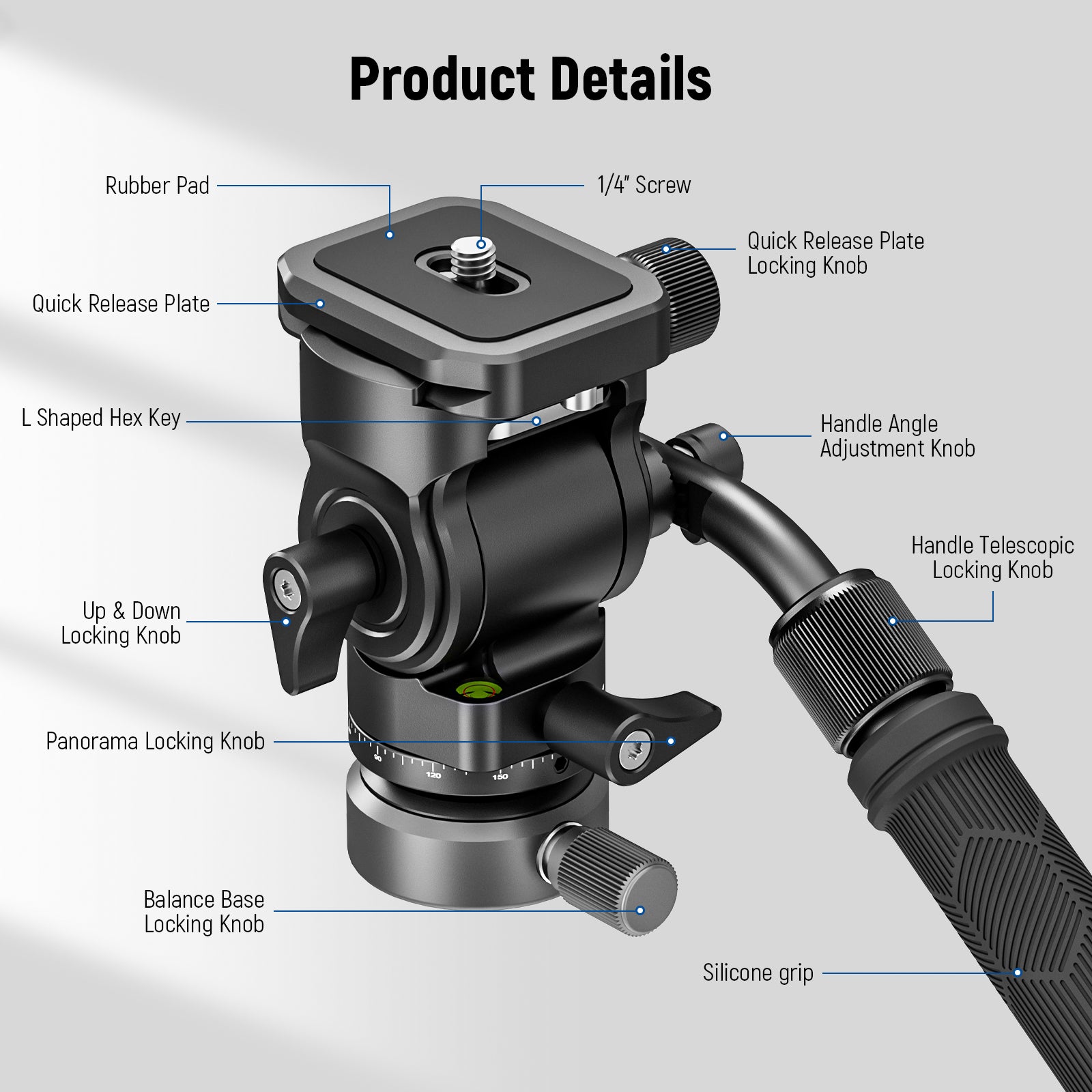 Product Details

Rubber Pad

1/4" Screw

Quick Release Plate Locking Knob

Quick Release Plate

L Shaped Hex Key

Handle Angle Adjustment Knob

Handle Telescopic Locking Knob

Up & Down Locking Knob

Panorama Locking Knob

90

120

150

Balance Base Locking Knob

Silicone grip