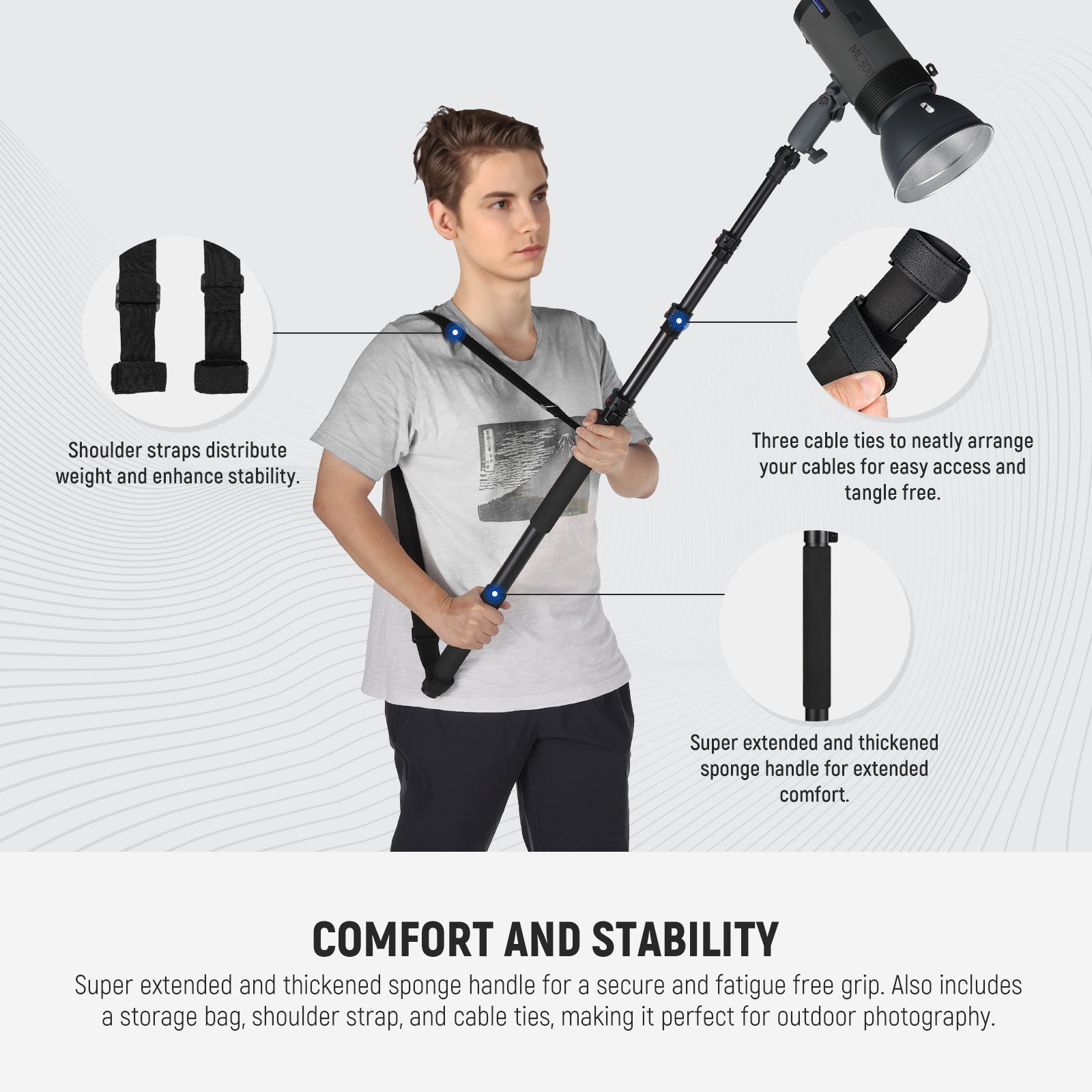 ML300

Shoulder straps distribute weight and enhance stability.

Three cable ties to neatly arrange your cables for easy access and tangle free.

Super extended and thickened sponge handle for extended comfort.

COMFORT AND STABILITY

Super extended and thickened sponge handle for a secure and fatigue free grip. Also includes a storage bag, shoulder strap, and cable ties, making it perfect for outdoor photography.