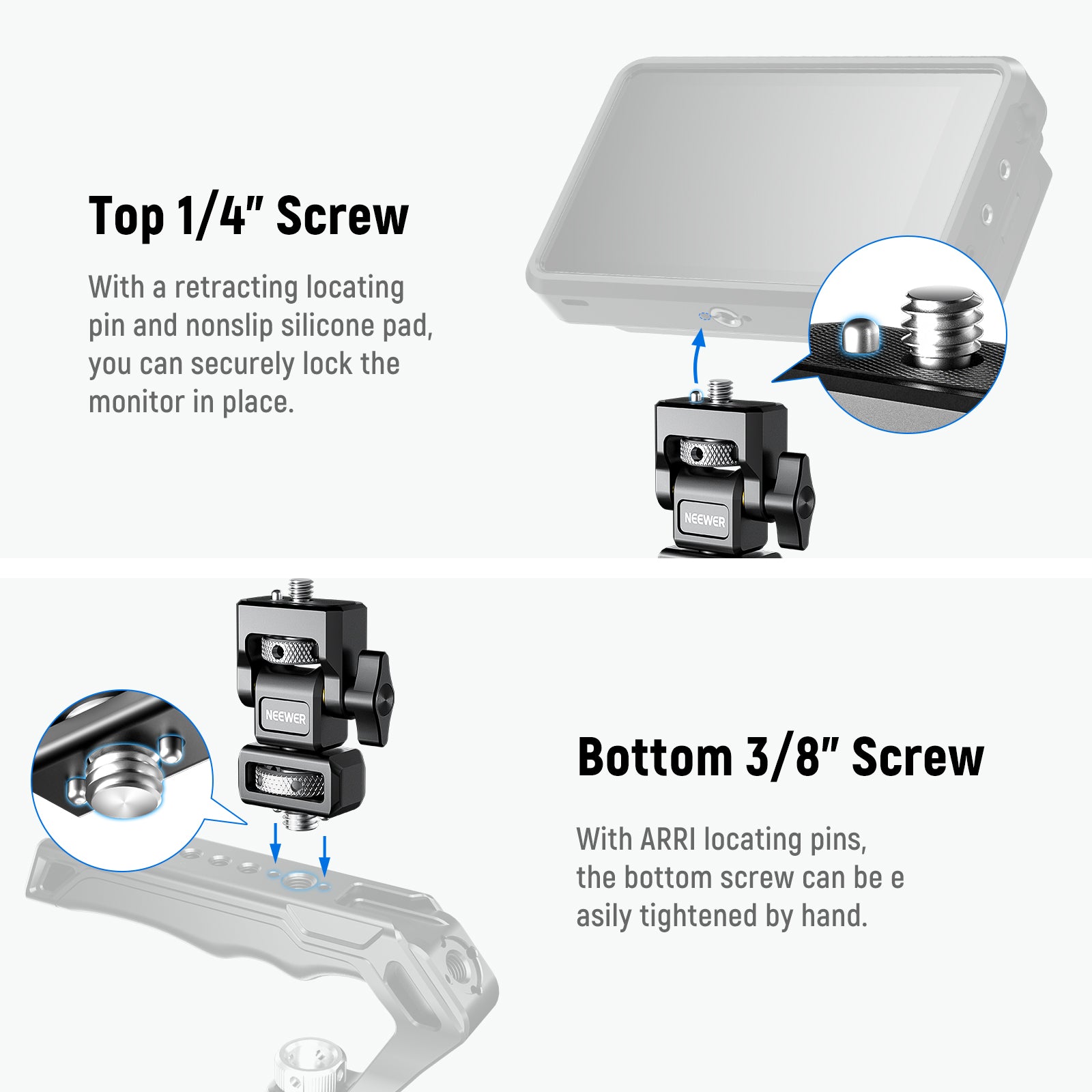 Top 1/4" Screw

With a retracting locating pin and nonslip silicone pad, you can securely lock the monitor in place.

NEEWER

NEEWER

Bottom 3/8" Screw

With ARRI locating pins, the bottom screw can be e asily tightened by hand.