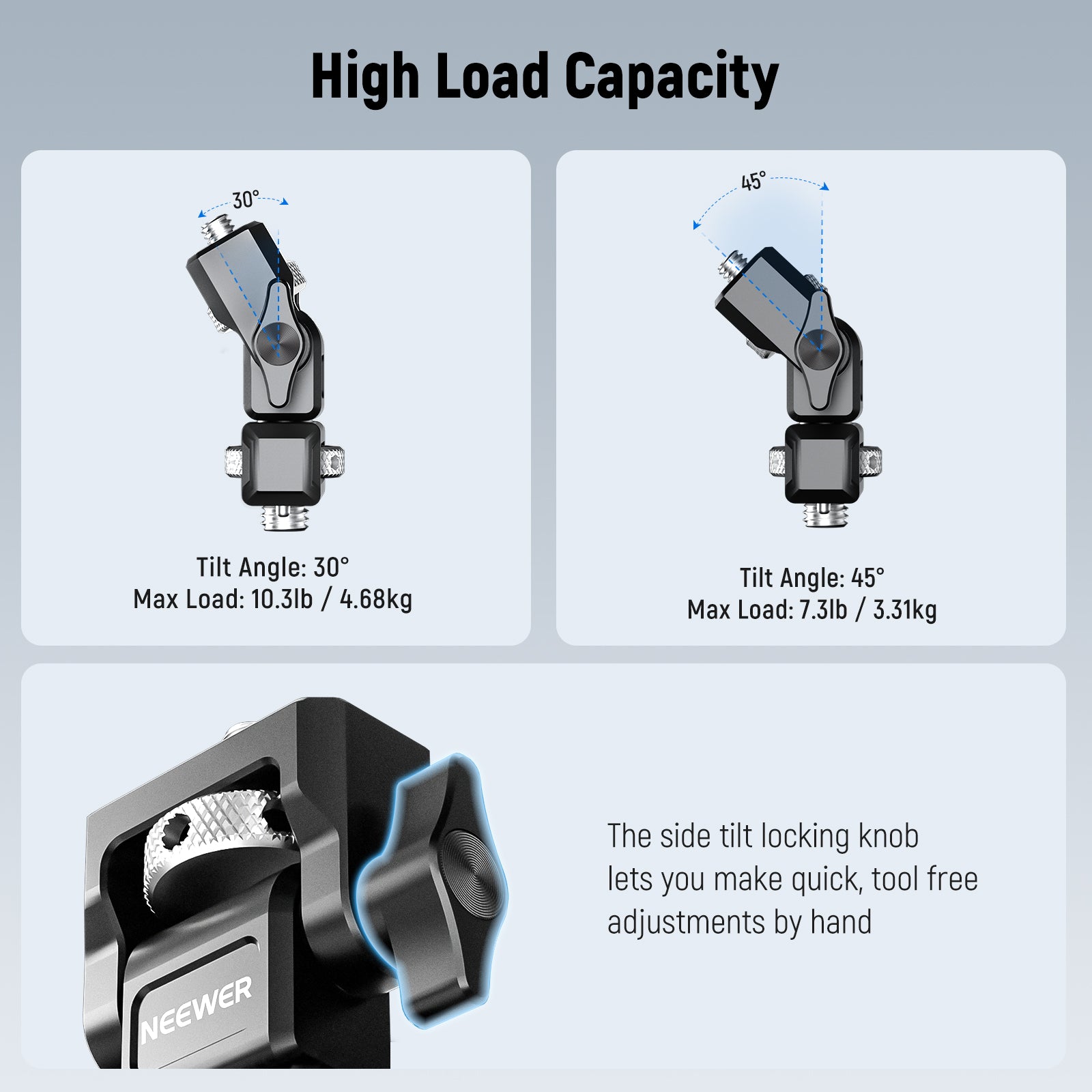 High Load Capacity

30°

Tilt Angle: 30°
Max Load: 10.3lb / 4.68kg

45°

Tilt Angle: 45°
Max Load: 7.3lb / 3.31kg

NEEWER

The side tilt locking knob lets you make quick, tool free adjustments by hand