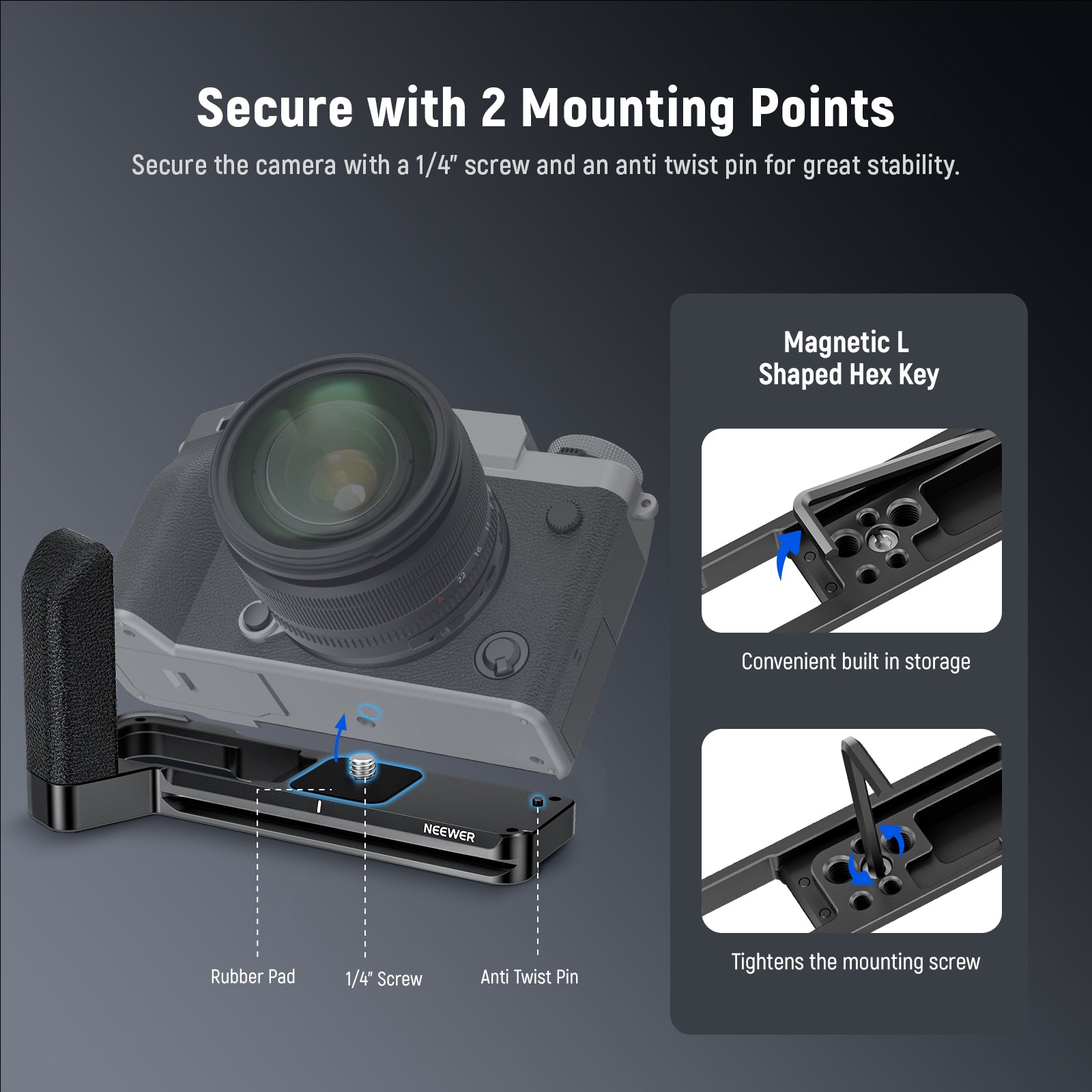 Secure with 2 Mounting Points

Secure the camera with a 1/4″ screw and an anti twist pin for great stability.

NEEWER

Rubber Pad

1/4″ Screw

Anti Twist Pin

Magnetic L Shaped Hex Key

Convenient built in storage

Tightens the mounting screw