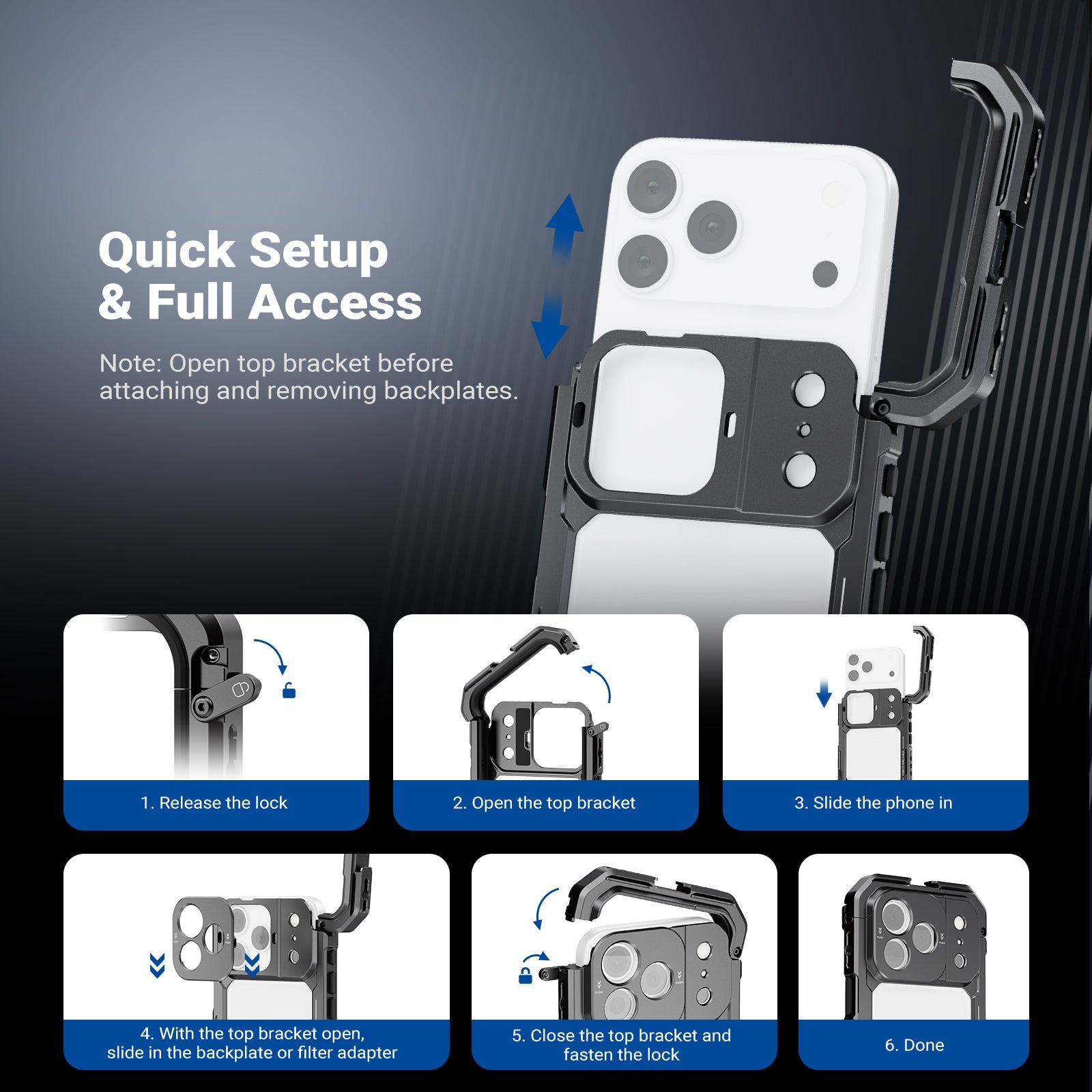 Quick Setup
& Full Access

Note: Open top bracket before attaching and removing backplates.

1. Release the lock

2. Open the top bracket

3. Slide the phone in

4. With the top bracket open, slide in the backplate or filter adapter

5. Close the top bracket and fasten the lock

6. Done