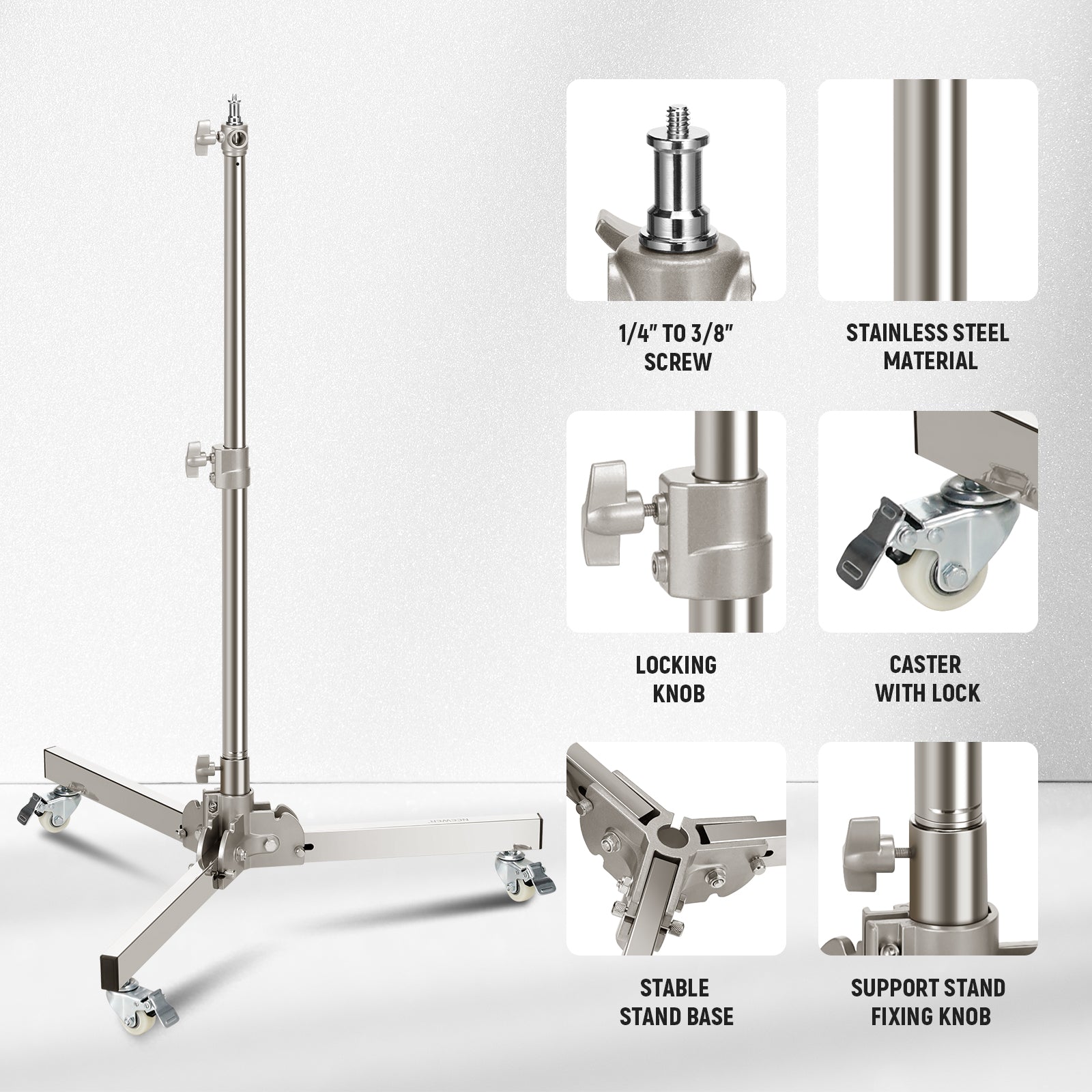 NEEWER

1/4" TO 3/8" SCREW

STAINLESS STEEL MATERIAL

LOCKING KNOB

CASTER WITH LOCK

STABLE STAND BASE

SUPPORT STAND FIXING KNOB