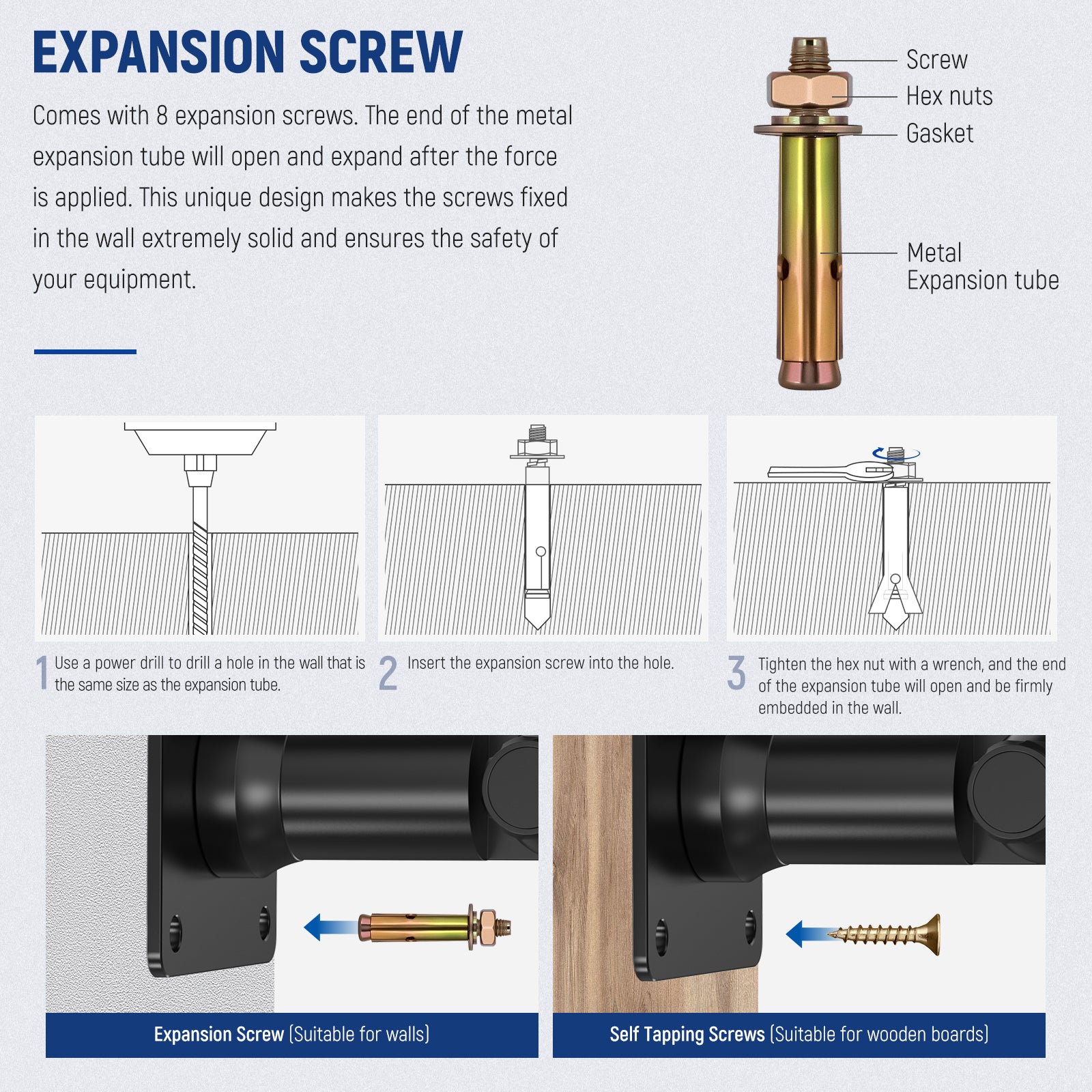 EXPANSION SCREW

Comes with 8 expansion screws. The end of the metal expansion tube will open and expand after the force is applied. This unique design makes the screws fixed in the wall extremely solid and ensures the safety of your equipment.

Screw
Hex nuts
Gasket
Metal Expansion tube

1 Use a power drill to drill a hole in the wall that is the same size as the expansion tube.

2 Insert the expansion screw into the hole.

3 Tighten the hex nut with a wrench, and the end of the expansion tube will open and be firmly embedded in the wall.

Expansion Screw (Suitable for walls)

Self Tapping Screws (Suitable for wooden boards)