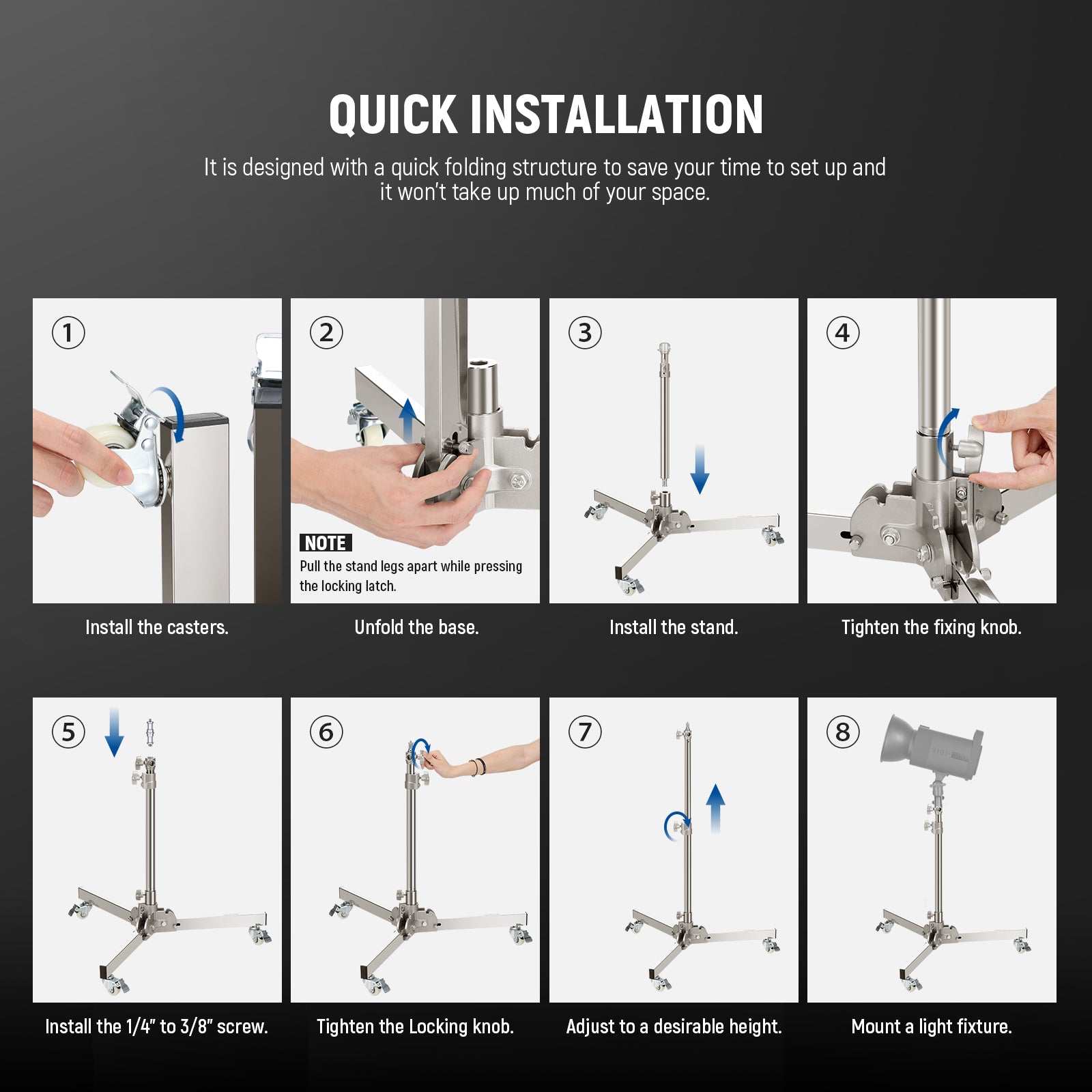 QUICK INSTALLATION

It is designed with a quick folding structure to save your time to set up and it won't take up much of your space.

①

Install the casters.

②

NOTE

Pull the stand legs apart while pressing the locking latch.

Unfold the base.

③

Install the stand.

④

Tighten the fixing knob.

⑤

Install the 1/4" to 3/8" screw.

⑥

Tighten the Locking knob.

⑦

Adjust to a desirable height.

⑧

Mount a light fixture.