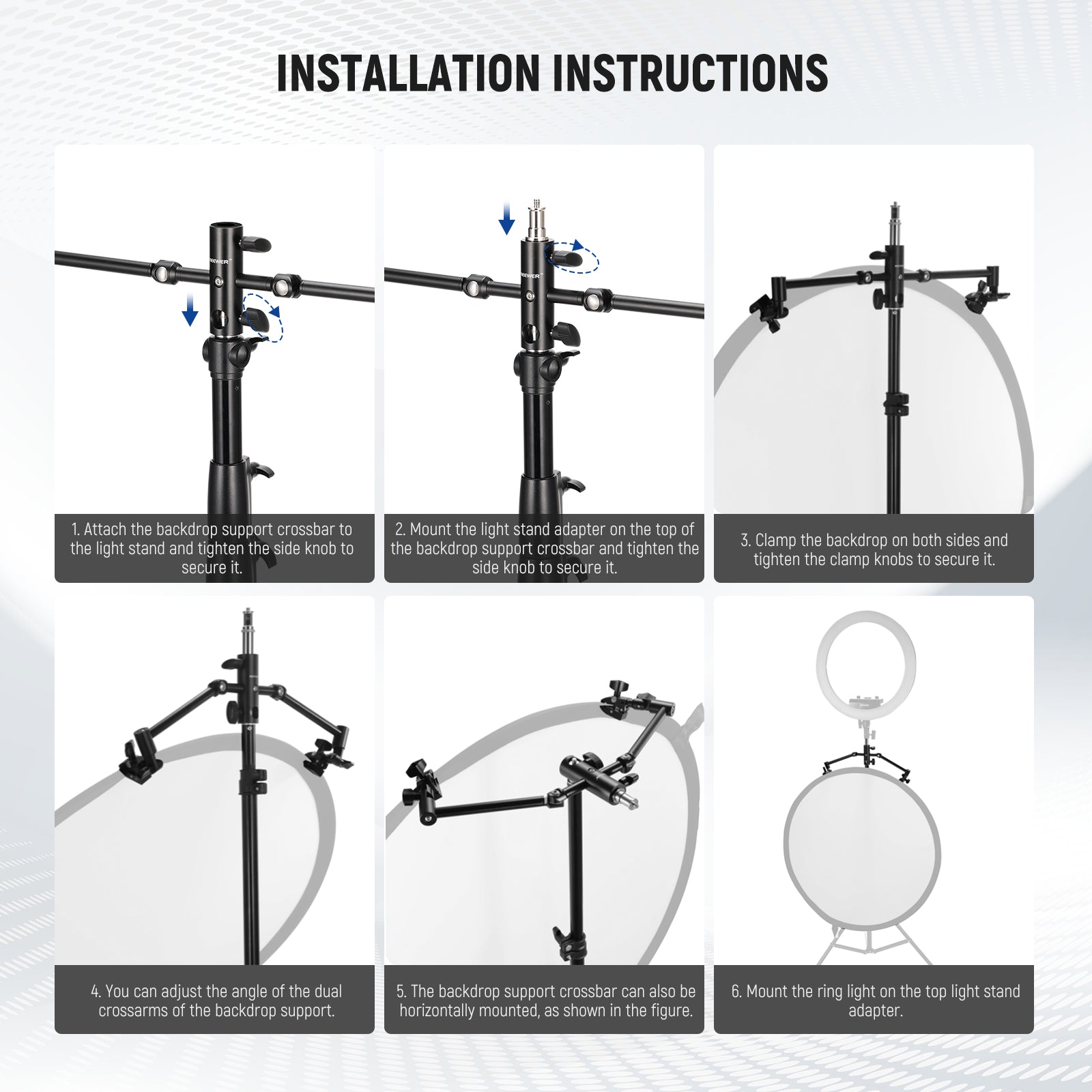 INSTALLATION INSTRUCTIONS

NEEWER

1. Attach the backdrop support crossbar to the light stand and tighten the side knob to secure it.

NEEWER

2. Mount the light stand adapter on the top of the backdrop support crossbar and tighten the side knob to secure it.

3. Clamp the backdrop on both sides and tighten the clamp knobs to secure it.

4. You can adjust the angle of the dual crossarms of the backdrop support.

5. The backdrop support crossbar can also be horizontally mounted, as shown in the figure.

6. Mount the ring light on the top light stand adapter.