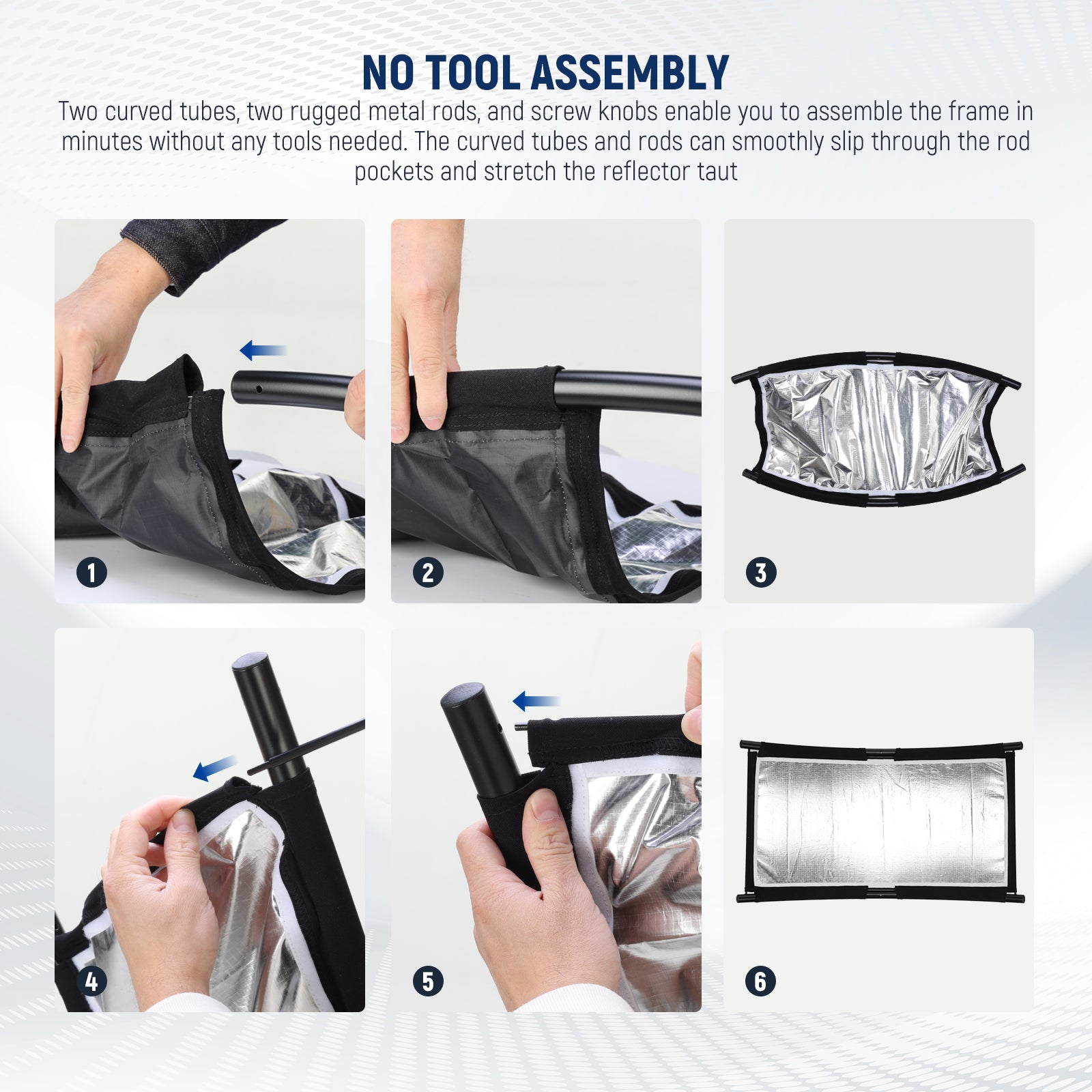 NO TOOL ASSEMBLY

Two curved tubes, two rugged metal rods, and screw knobs enable you to assemble the frame in minutes without any tools needed. The curved tubes and rods can smoothly slip through the rod pockets and stretch the reflector taut

1

2

3

4

5

6