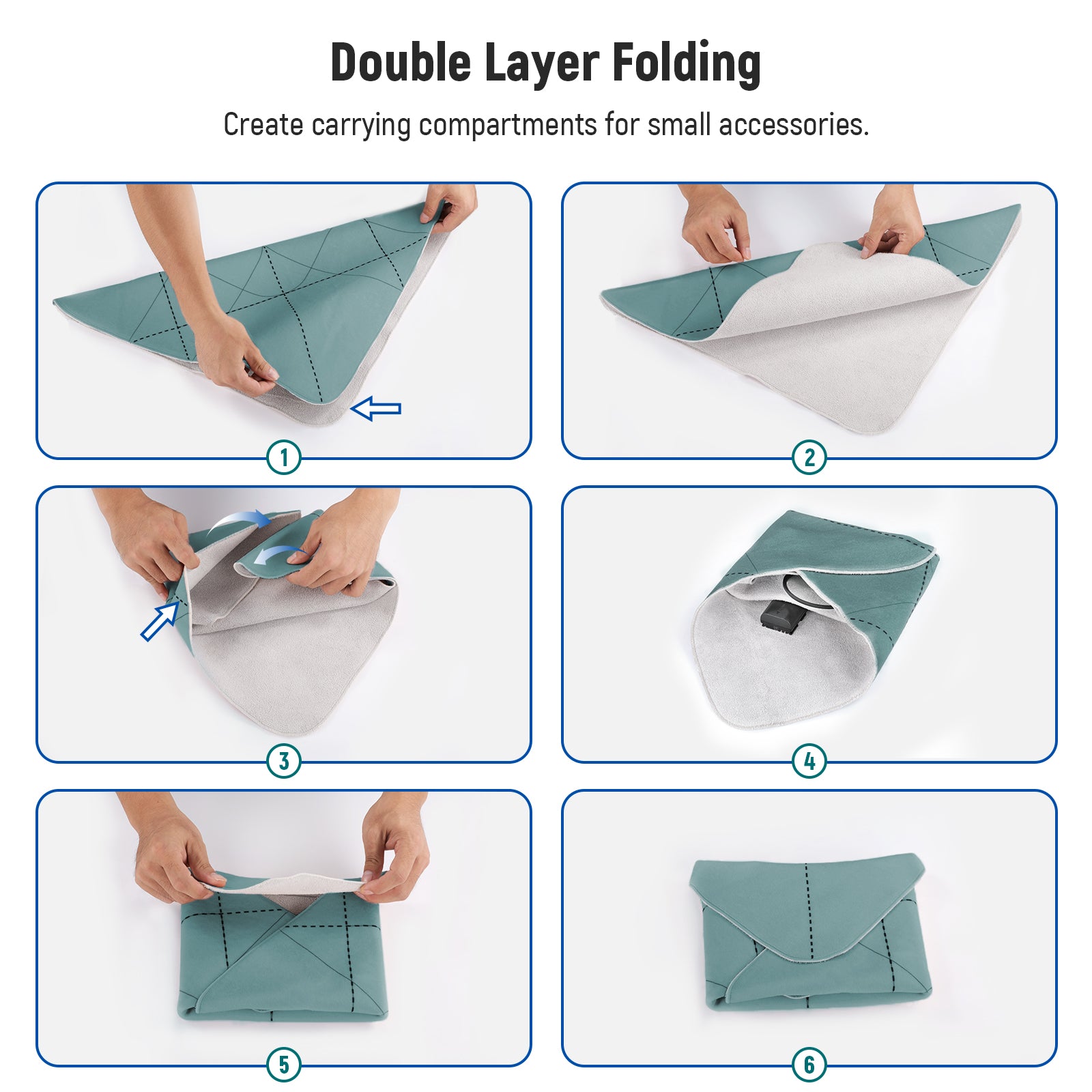 Double Layer Folding

Create carrying compartments for small accessories.

1

2

3

4

5

6