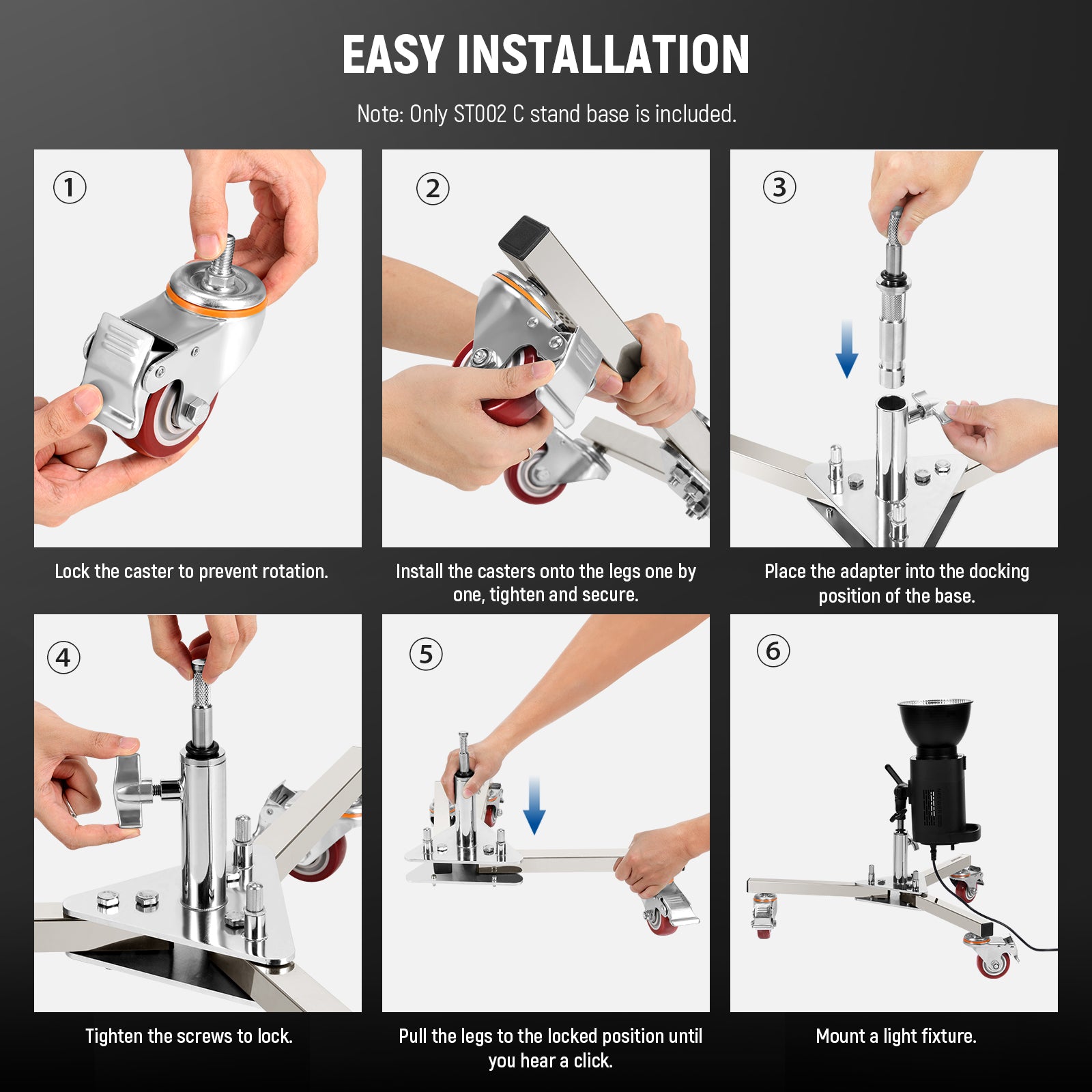 EASY INSTALLATION

Note: Only ST002 C stand base is included.

①

Lock the caster to prevent rotation.

②

Install the casters onto the legs one by one, tighten and secure.

③

Place the adapter into the docking position of the base.

④

Tighten the screws to lock.

⑤

Pull the legs to the locked position until you hear a click.

⑥

Mount a light fixture.