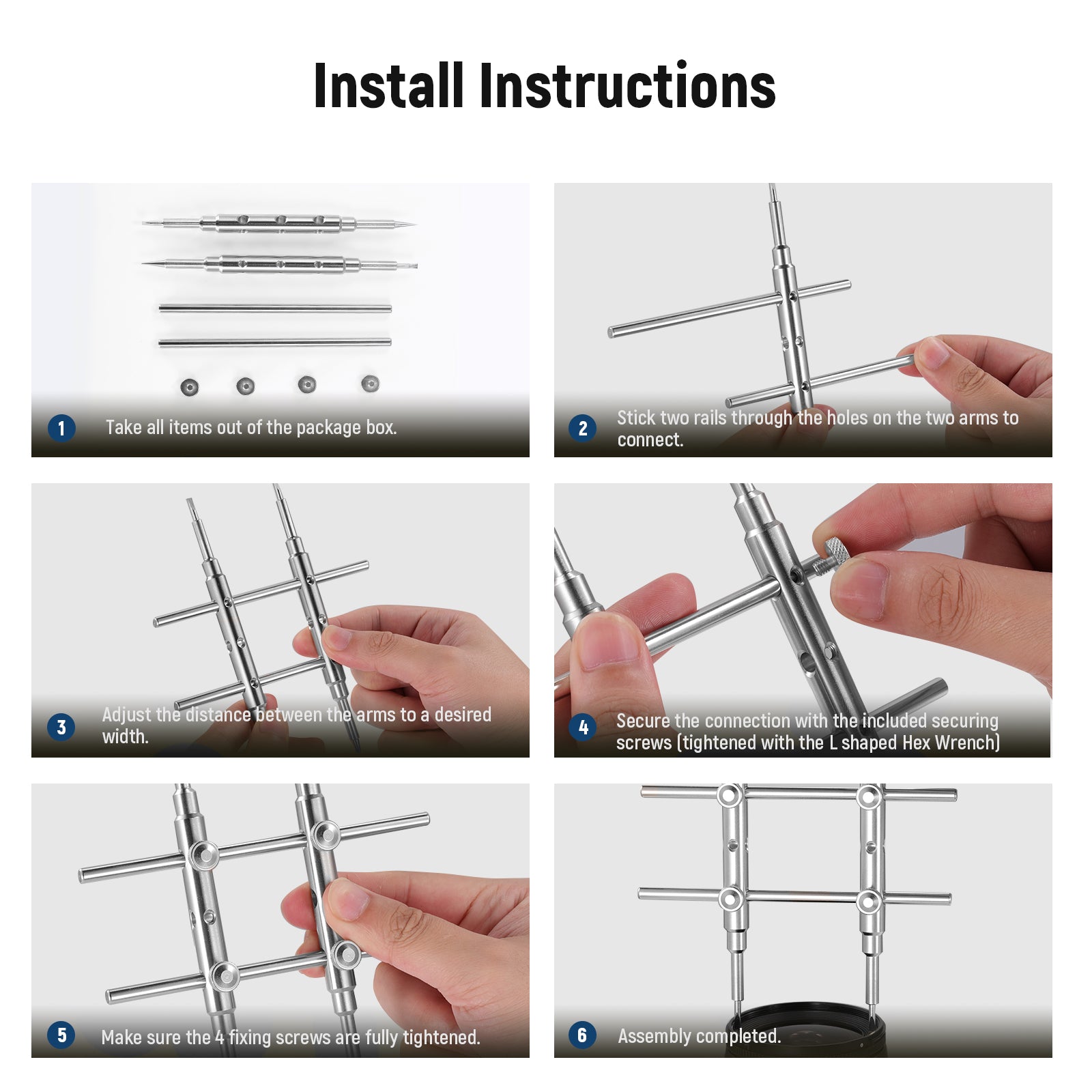 Install Instructions

1 Take all items out of the package box.

2 Stick two rails through the holes on the two arms to connect.

3 Adjust the distance between the arms to a desired width.

4 Secure the connection with the included securing screws (tightened with the L shaped Hex Wrench)

5 Make sure the 4 fixing screws are fully tightened.

6 Assembly completed.