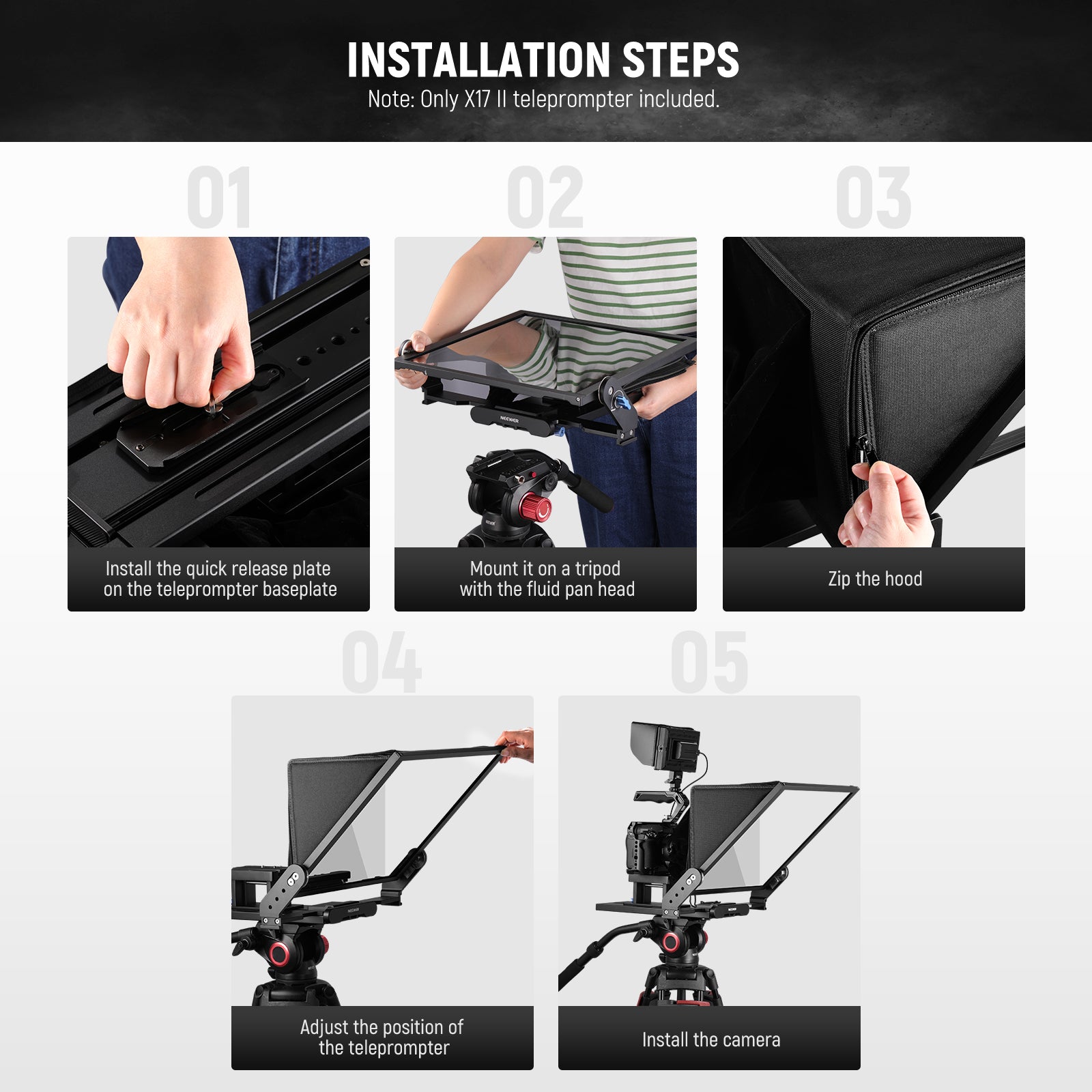 INSTALLATION STEPS
Note: Only X17 II teleprompter included.

01
Install the quick release plate on the teleprompter baseplate

02
NEEWER
Mount it on a tripod with the fluid pan head

03
Zip the hood

04
Adjust the position of the teleprompter

05
Install the camera