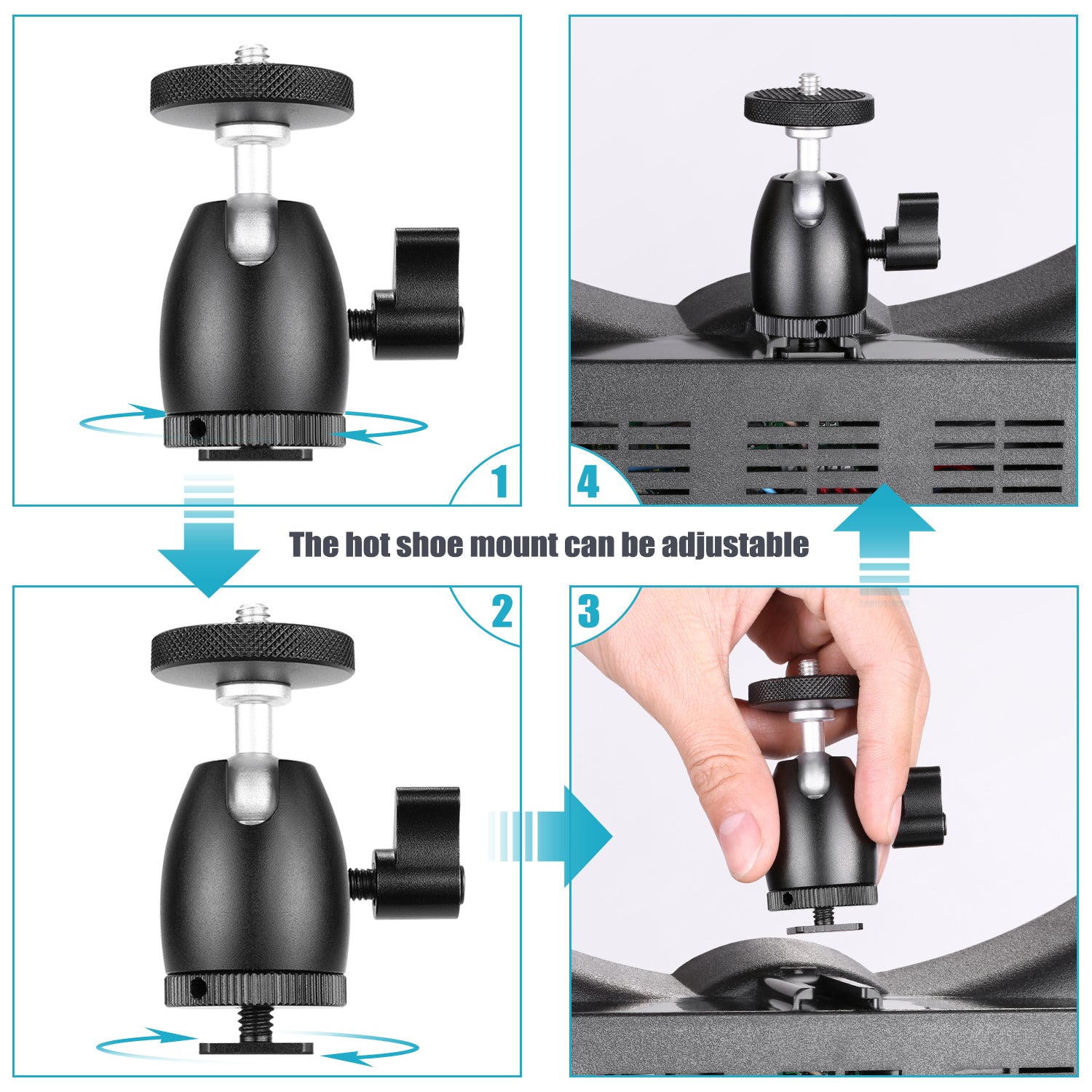 1

4

The hot shoe mount can be adjustable

2

3