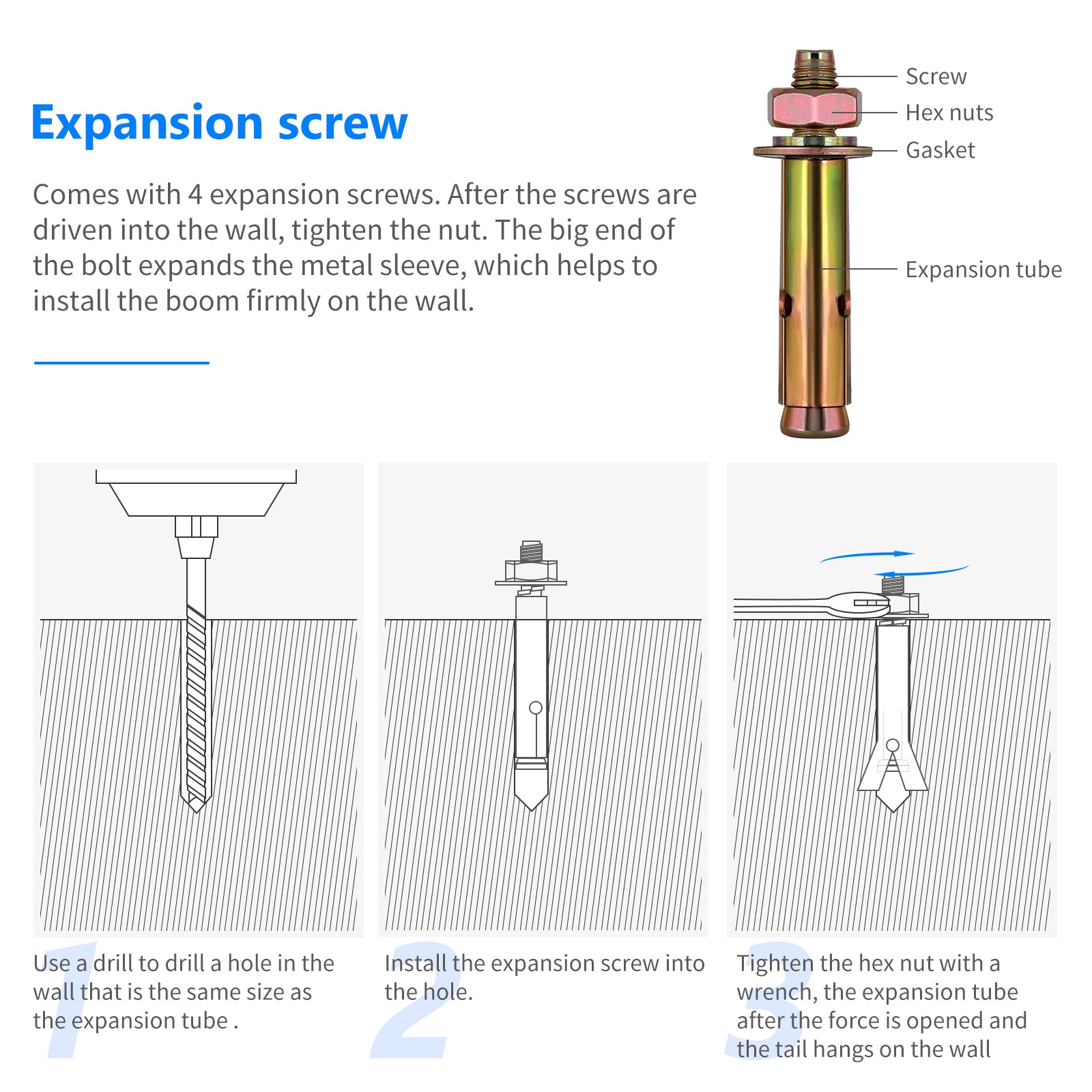 Expansion screw

Comes with 4 expansion screws. After the screws are driven into the wall, tighten the nut. The big end of the bolt expands the metal sleeve, which helps to install the boom firmly on the wall.

Screw

Hex nuts

Gasket

Expansion tube

1

Use a drill to drill a hole in the wall that is the same size as the expansion tube .

2

Install the expansion screw into the hole.

3

Tighten the hex nut with a wrench, the expansion tube after the force is opened and the tail hangs on the wall