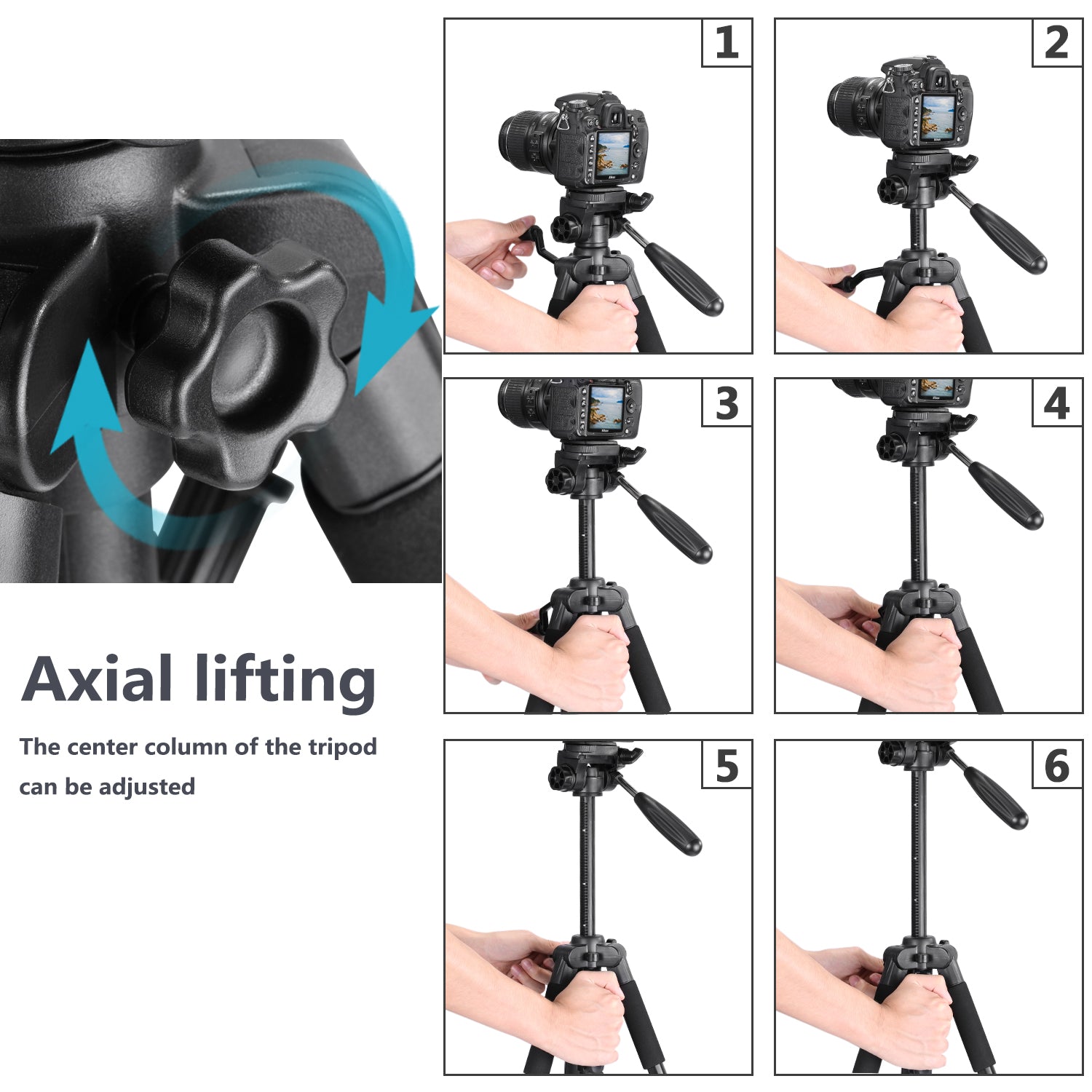 Axial lifting

The center column of the tripod can be adjusted

1

2

3

4

5

6