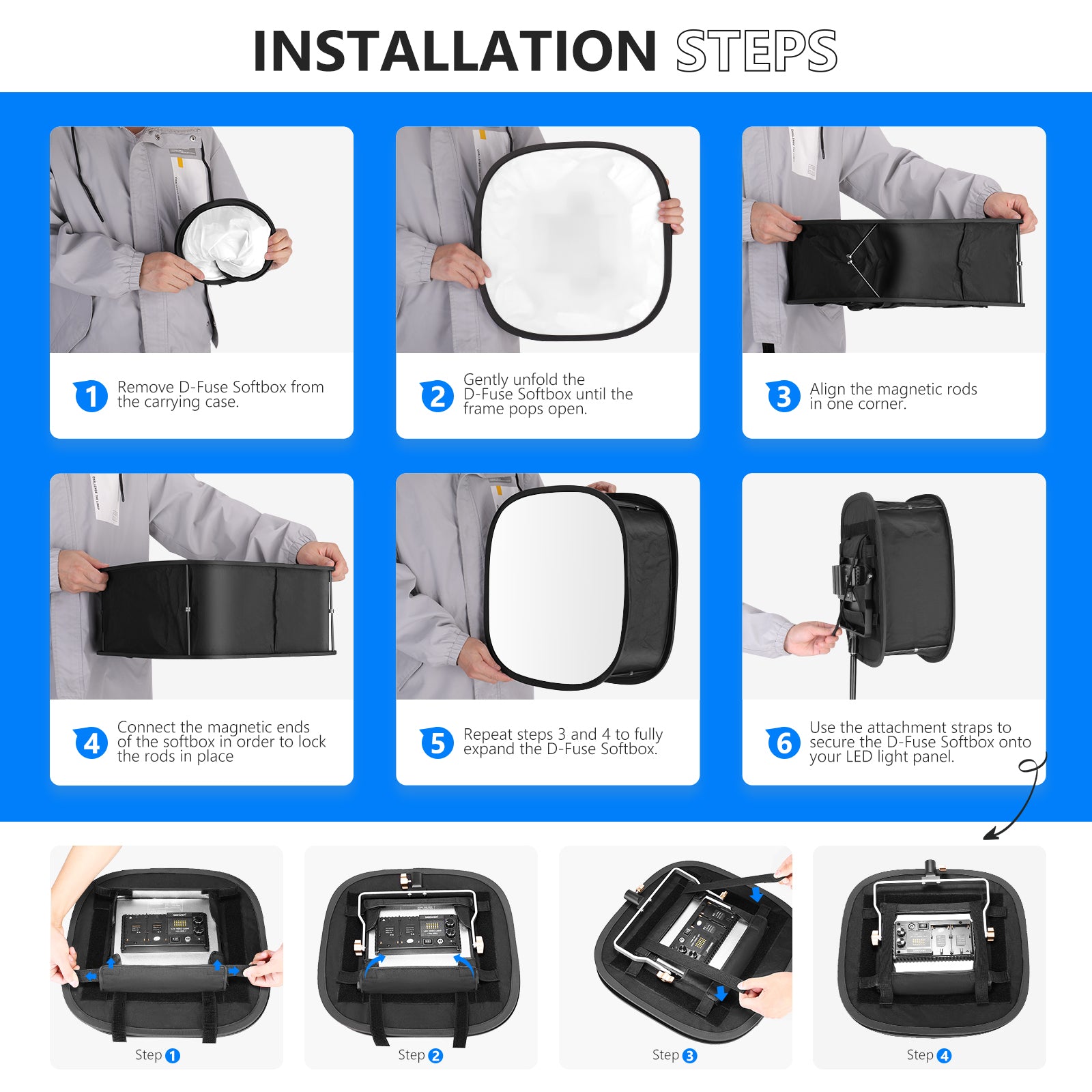 INSTALLATION STEPS

1 Remove D-Fuse Softbox from the carrying case.

2 Gently unfold the D-Fuse Softbox until the frame pops open.

3 Align the magnetic rods in one corner.

4 Connect the magnetic ends of the softbox in order to lock the rods in place

5 Repeat steps 3 and 4 to fully expand the D-Fuse Softbox.

6 Use the attachment straps to secure the D-Fuse Softbox onto your LED light panel.

Step 1

Step 2

Step 3

Step 4