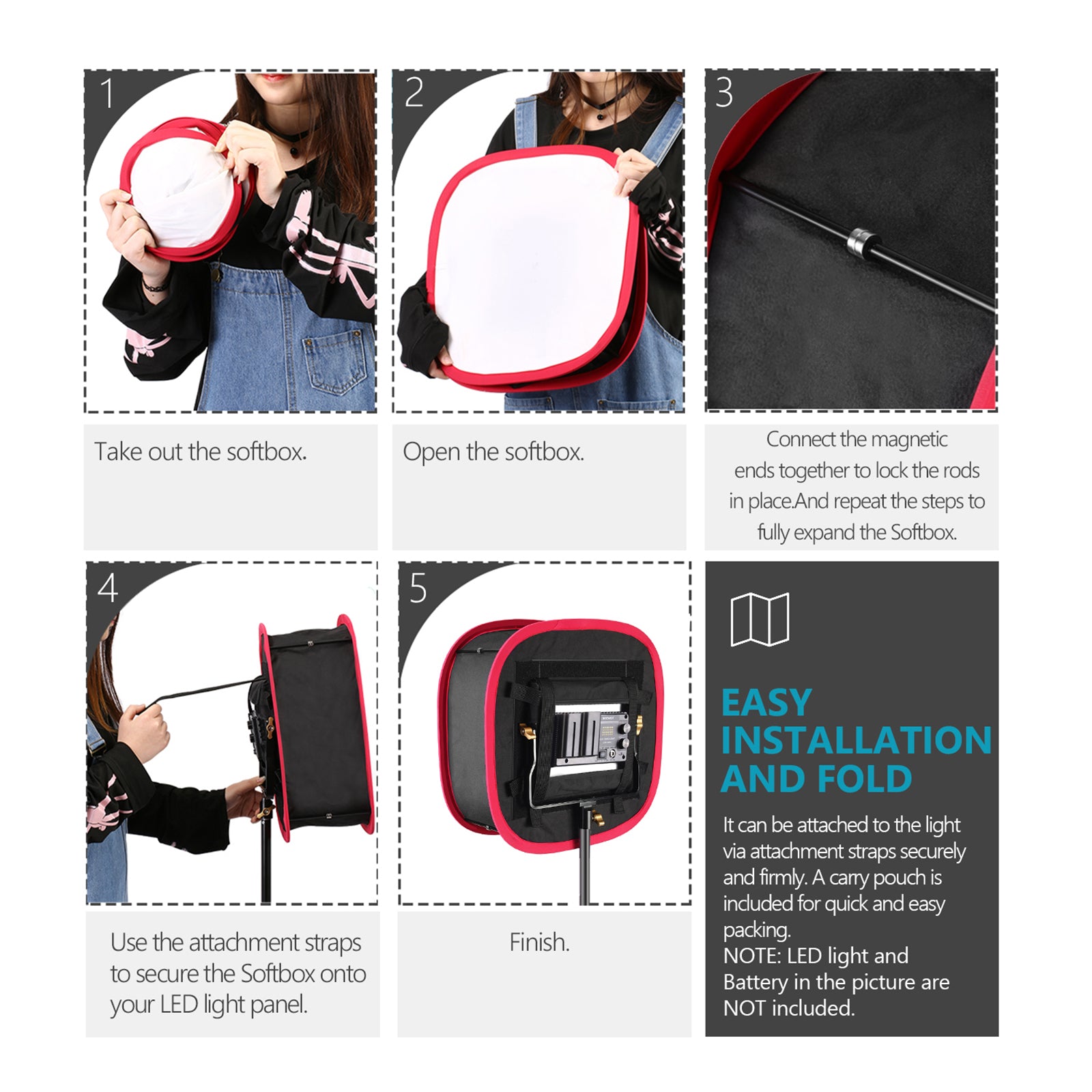 1

Take out the softbox.

2

Open the softbox.

3

Connect the magnetic ends together to lock the rods in place.And repeat the steps to fully expand the Softbox.

4

Use the attachment straps to secure the Softbox onto your LED light panel.

5

Finish.

EASY INSTALLATION AND FOLD

It can be attached to the light via attachment straps securely and firmly. A carry pouch is included for quick and easy packing.
NOTE: LED light and Battery in the picture are NOT included.