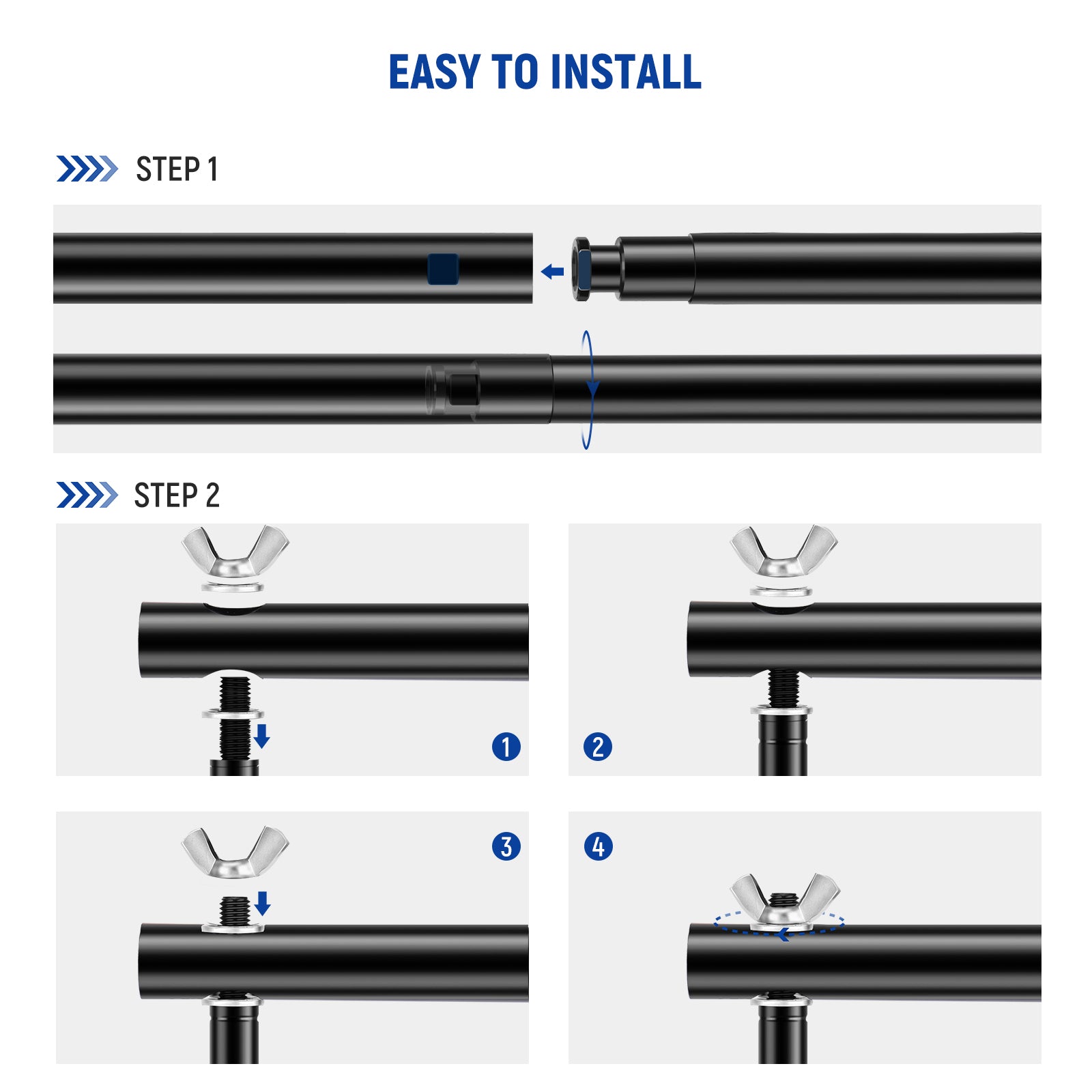 EASY TO INSTALL

STEP 1

STEP 2

1

2

3

4