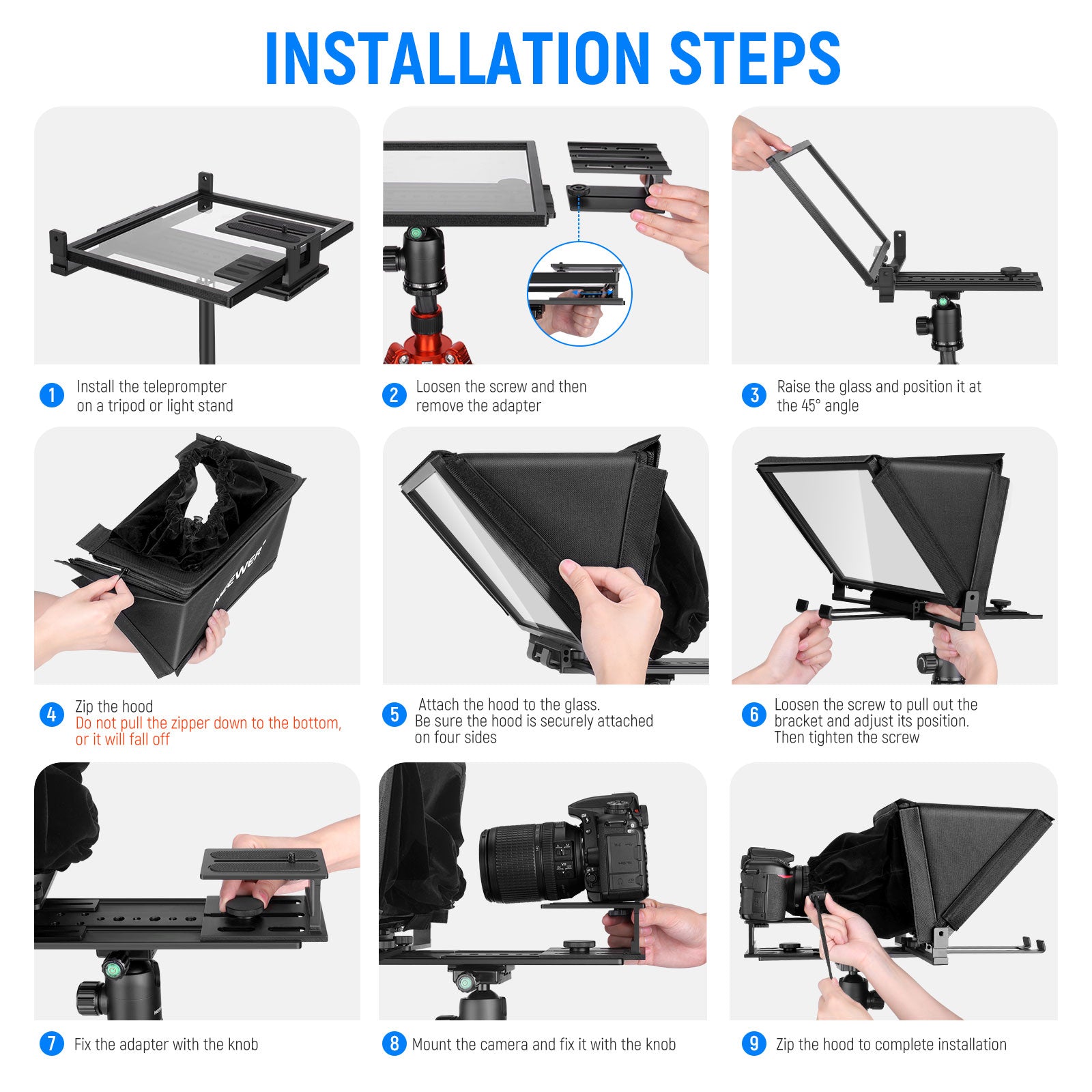 INSTALLATION STEPS

1 Install the teleprompter on a tripod or light stand

2 Loosen the screw and then remove the adapter

3 Raise the glass and position it at the 45° angle

NEEWER

4 Zip the hood
Do not pull the zipper down to the bottom, or it will fall off

5 Attach the hood to the glass. Be sure the hood is securely attached on four sides

6 Loosen the screw to pull out the bracket and adjust its position. Then tighten the screw

7 Fix the adapter with the knob

8 Mount the camera and fix it with the knob

9 Zip the hood to complete installation