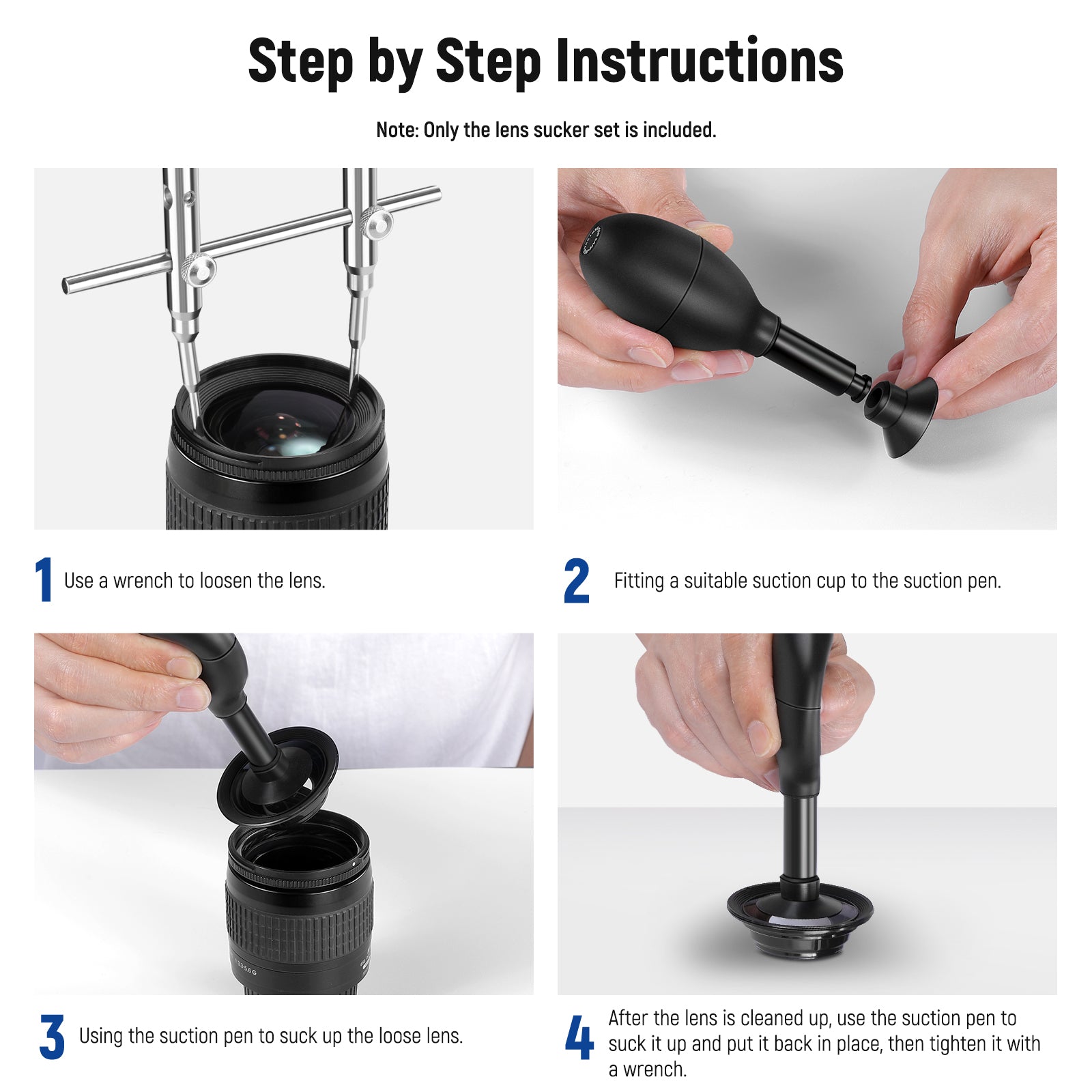 Step by Step Instructions

Note: Only the lens sucker set is included.

1 Use a wrench to loosen the lens.

2 Fitting a suitable suction cup to the suction pen.

3 Using the suction pen to suck up the loose lens.

4 After the lens is cleaned up, use the suction pen to suck it up and put it back in place, then tighten it with a wrench.