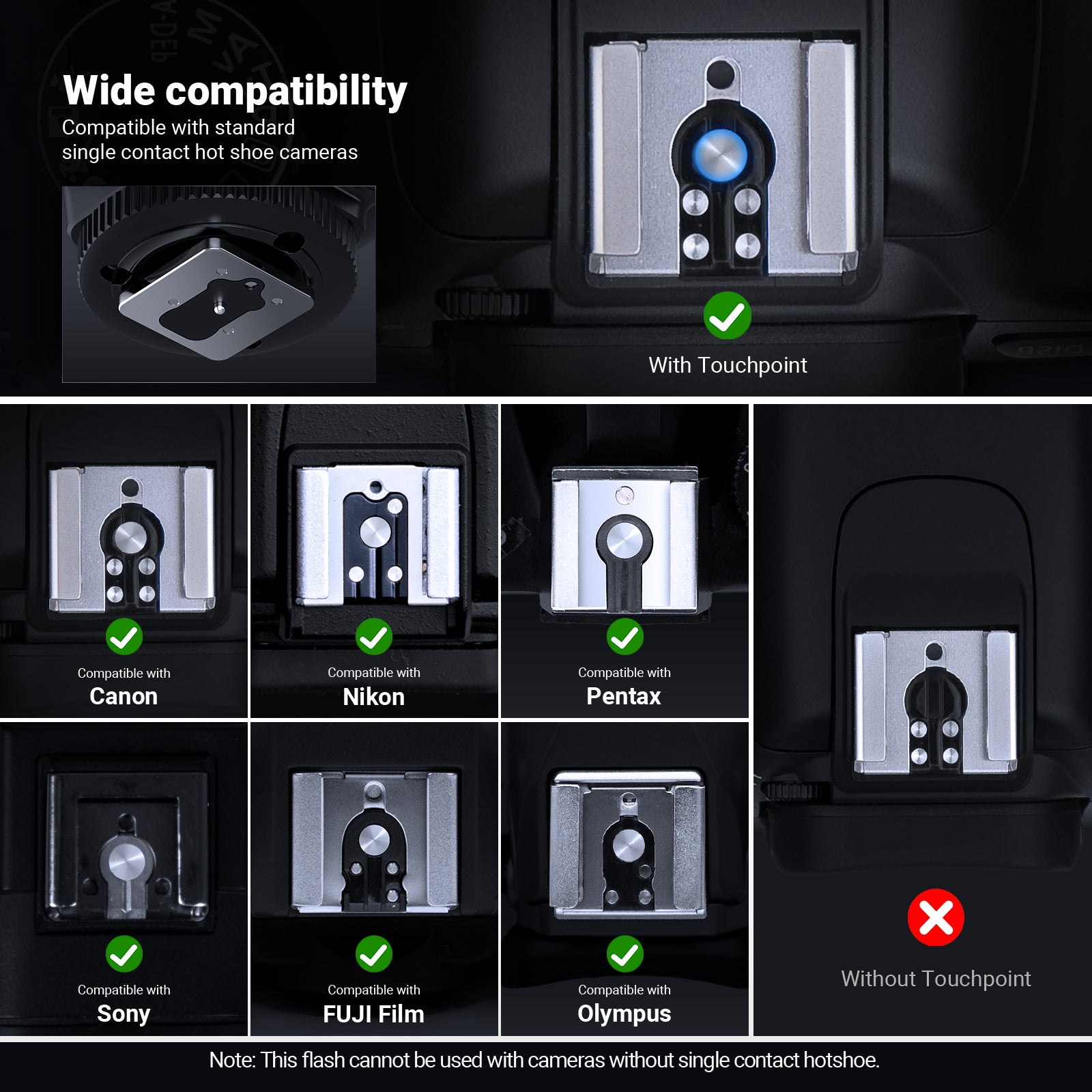 Wide compatibility
Compatible with standard single contact hot shoe cameras

With Touchpoint

Compatible with
Canon

Compatible with
Nikon

Compatible with
Pentax

Compatible with
Sony

Compatible with
FUJI Film

Compatible with
Olympus

Without Touchpoint

Note: This flash cannot be used with cameras without single contact hotshoe.