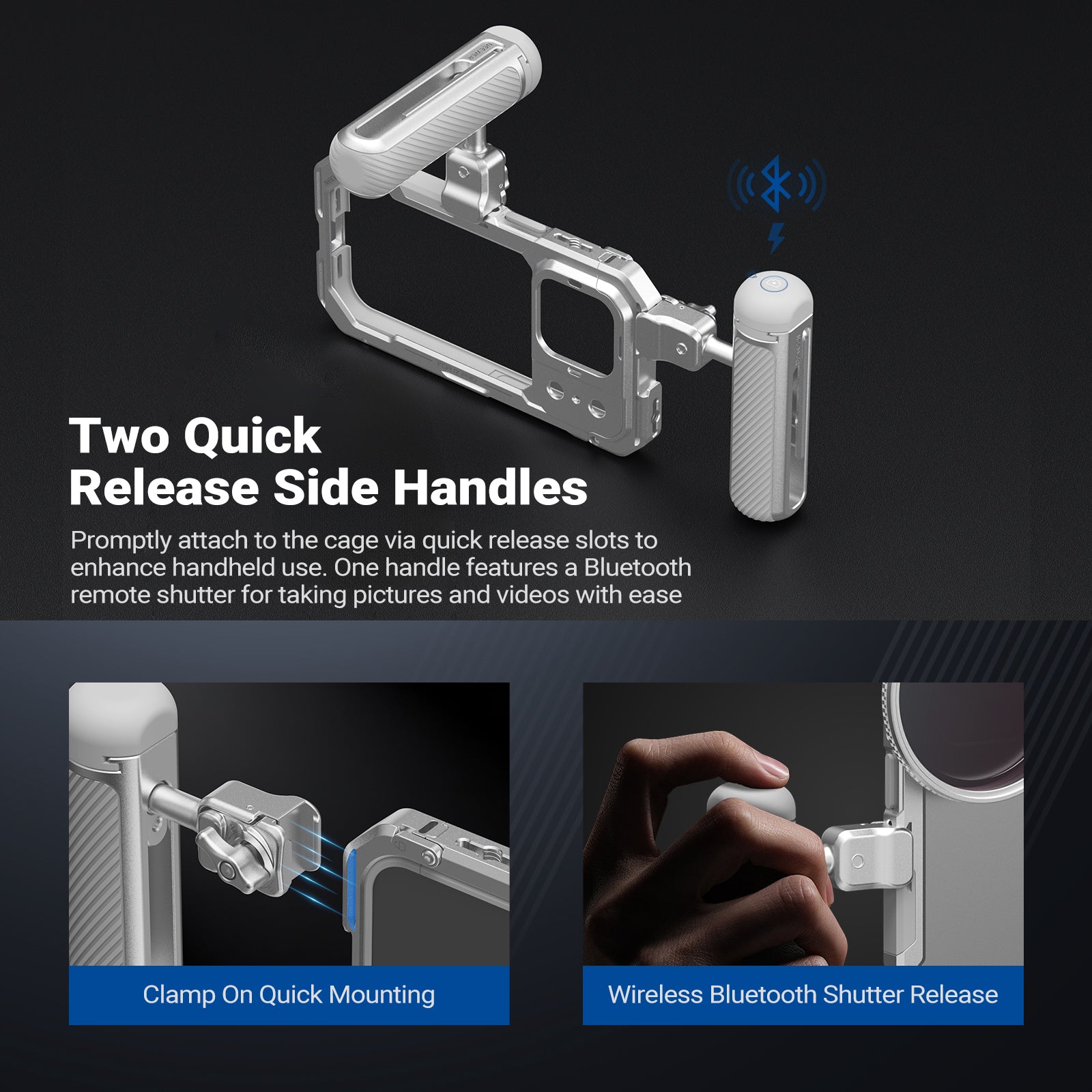 Two Quick Release Side Handles

Promptly attach to the cage via quick release slots to enhance handheld use. One handle features a Bluetooth remote shutter for taking pictures and videos with ease

Clamp On Quick Mounting

Wireless Bluetooth Shutter Release