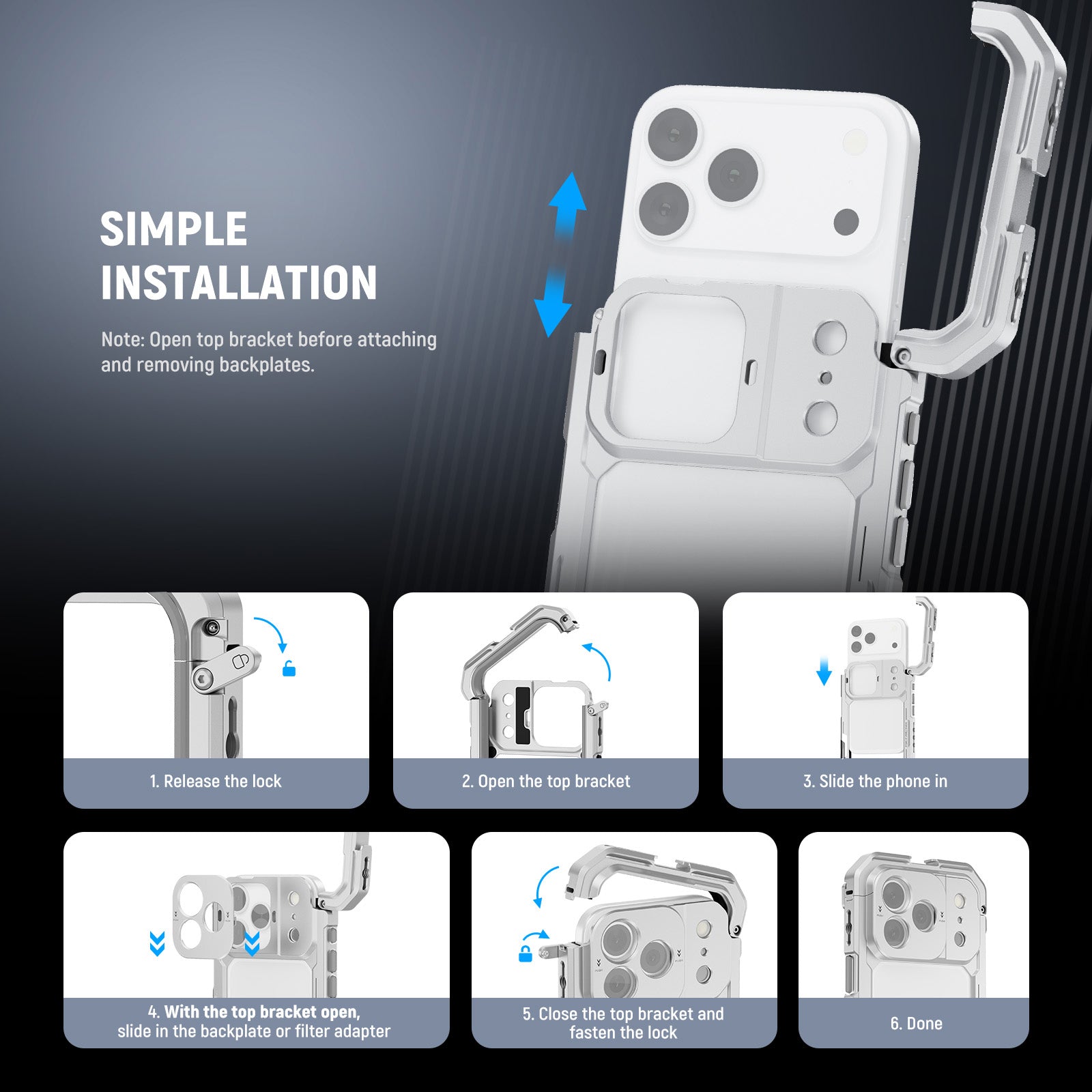 SIMPLE INSTALLATION

Note: Open top bracket before attaching and removing backplates.

1. Release the lock

2. Open the top bracket

3. Slide the phone in

4. With the top bracket open, slide in the backplate or filter adapter

5. Close the top bracket and fasten the lock

6. Done