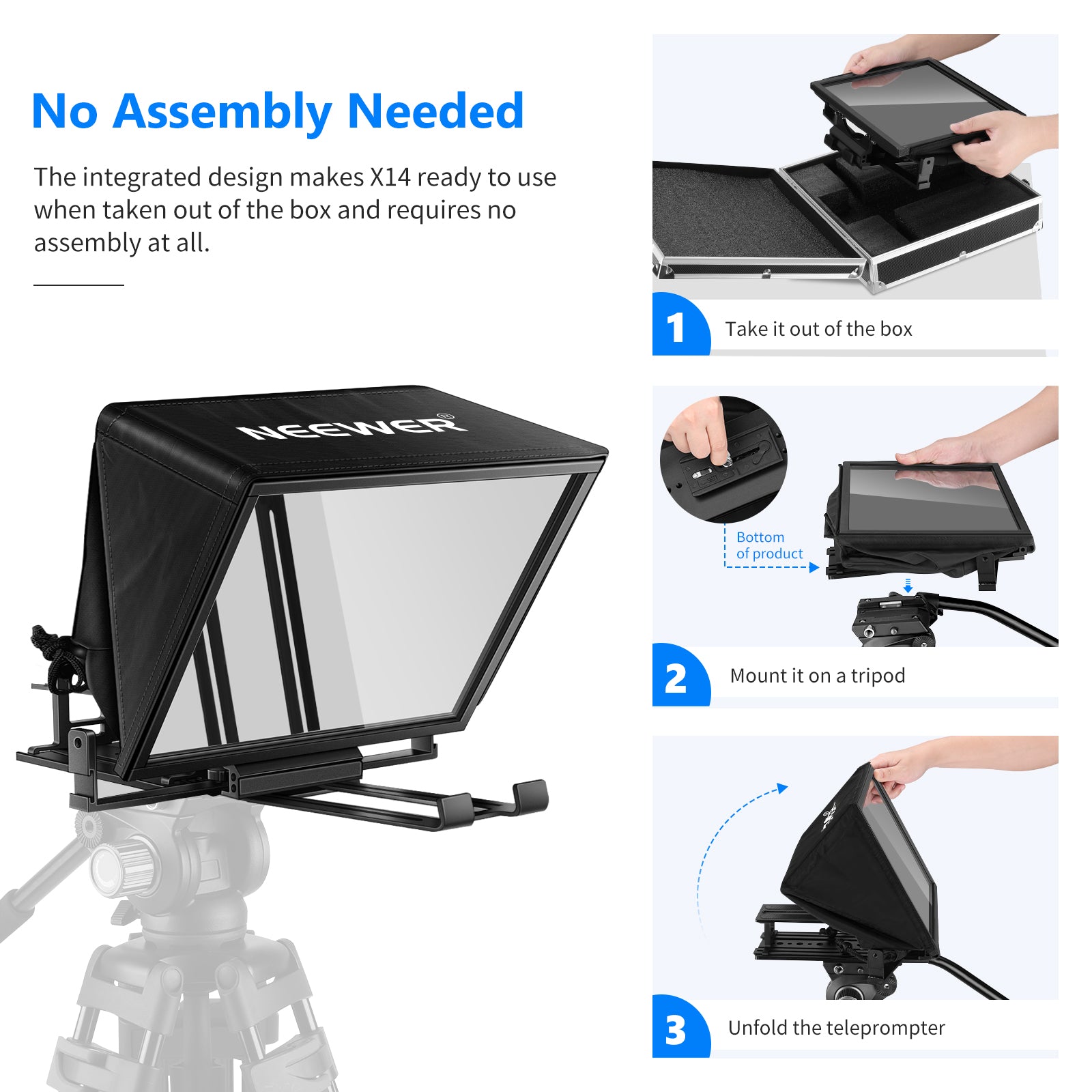 No Assembly Needed

The integrated design makes X14 ready to use when taken out of the box and requires no assembly at all.

NEEWER®

1 Take it out of the box

Bottom of product

2 Mount it on a tripod

3 Unfold the teleprompter